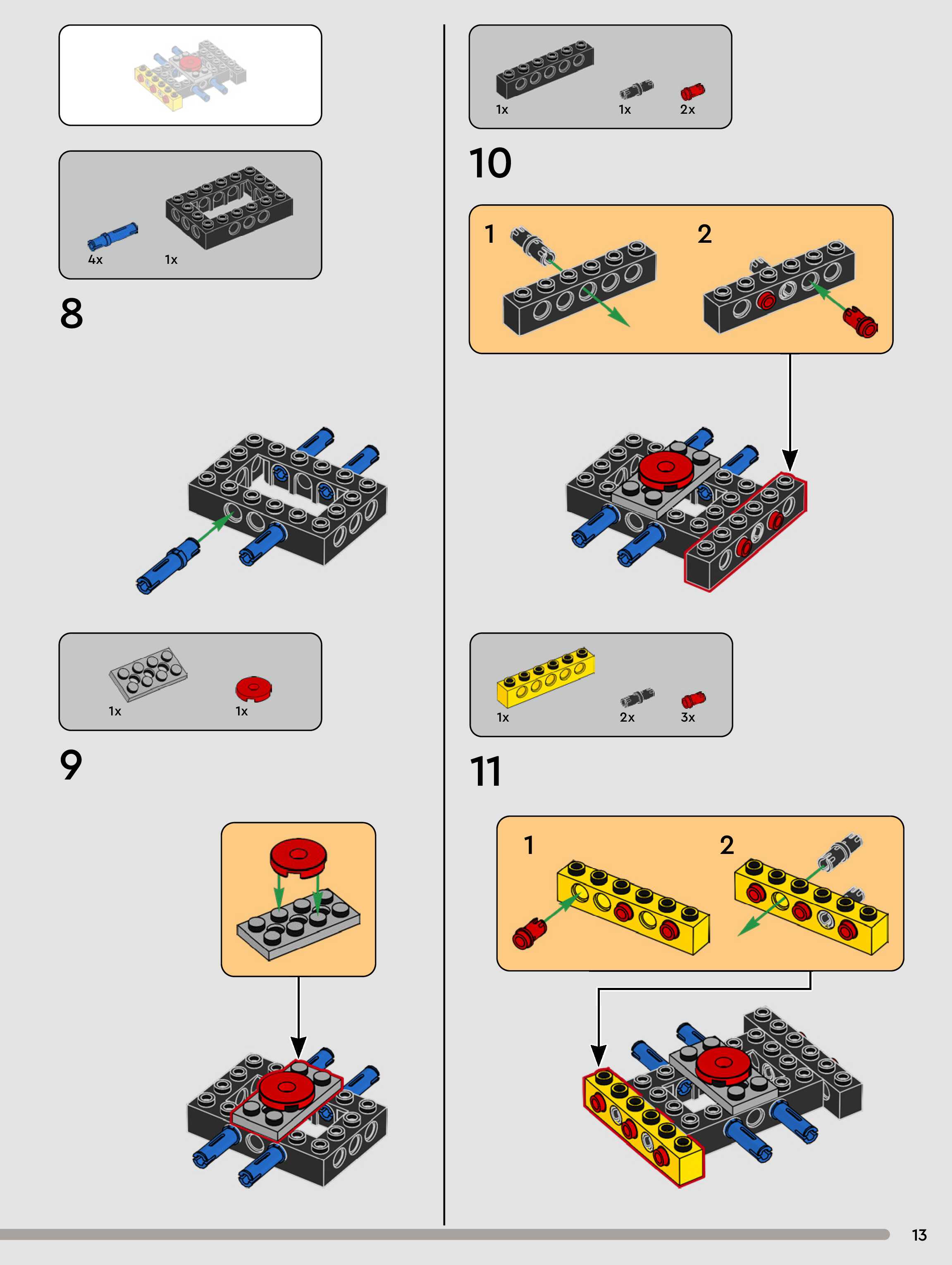 4x 1x

8

1x 1x

9

1x 1x 2x

10

1

2

1x 2x 3x

11

1

2

13