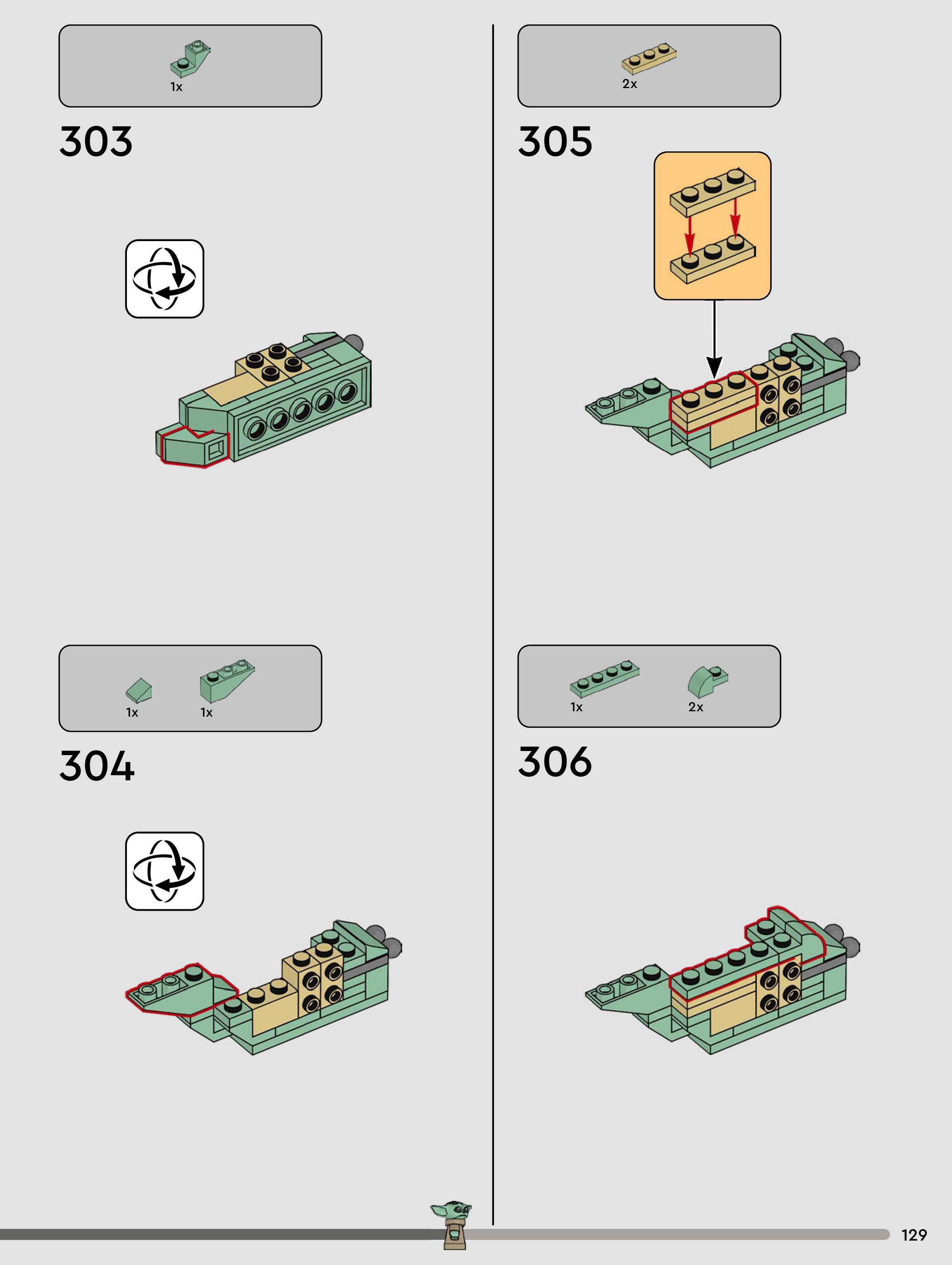 1x

303

1x 1x

304

2x

305

1x 2x

306

129