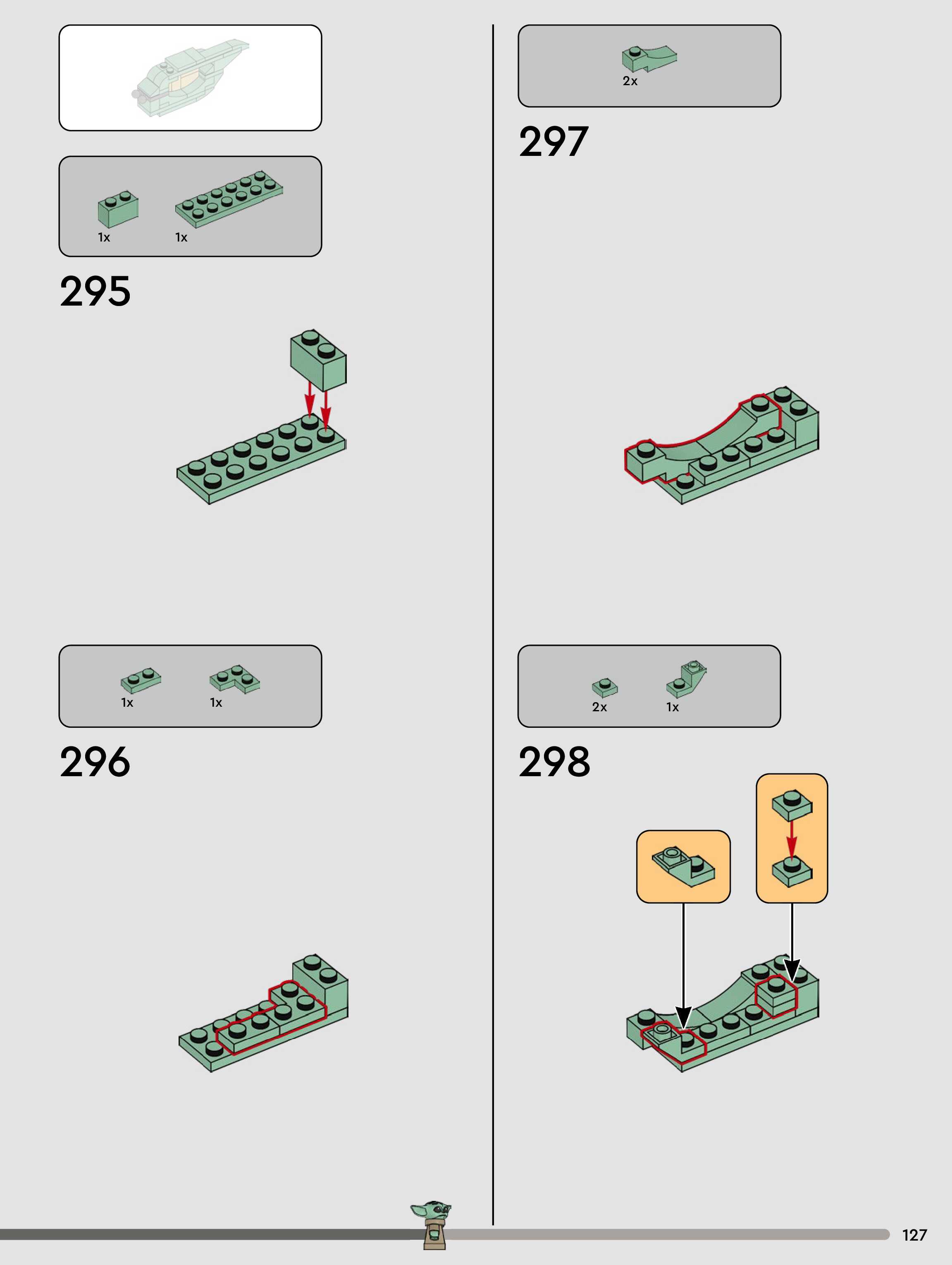 1x 1x

295

1x 1x

296

2x

297

2x 1x

298

127