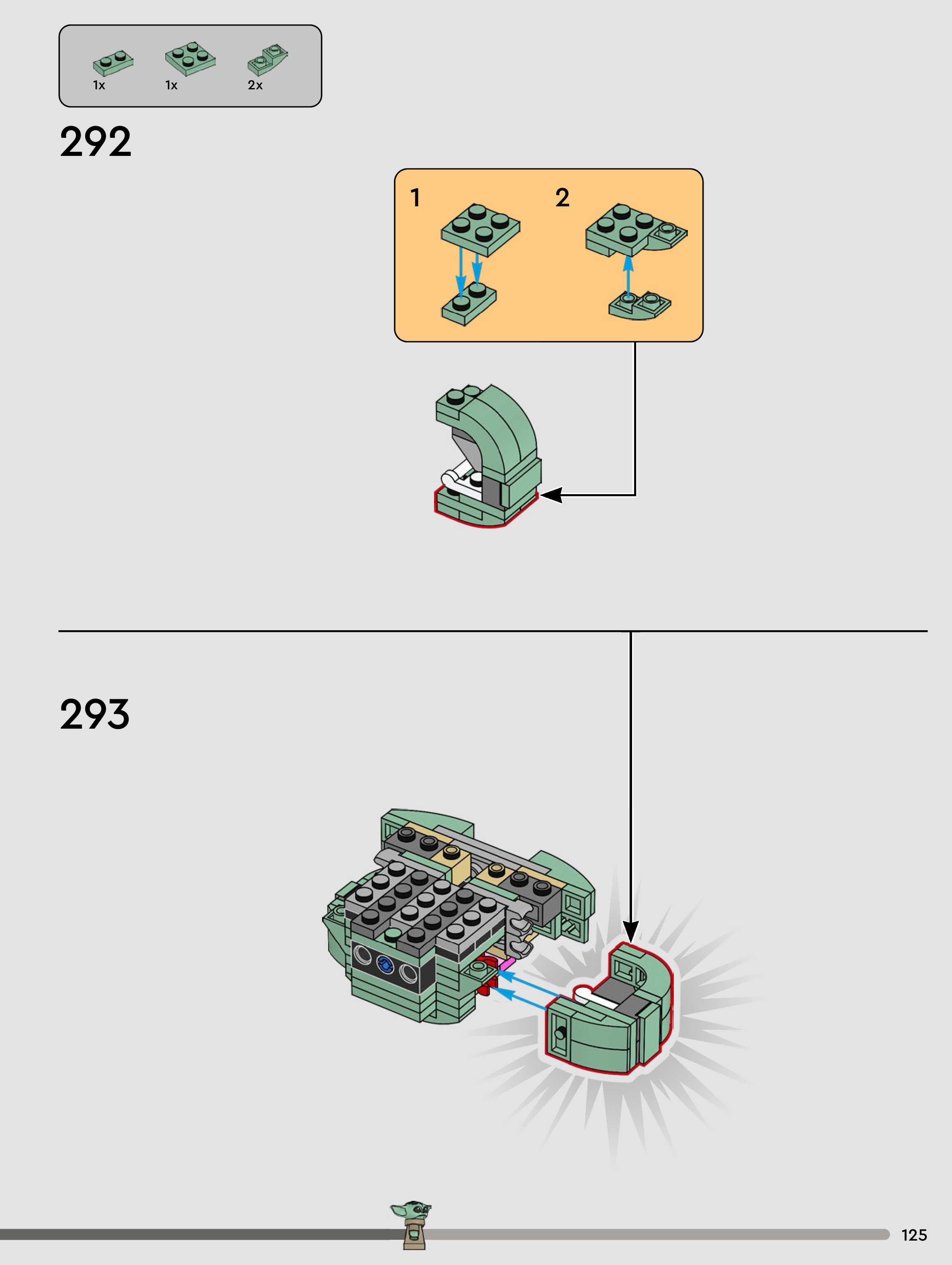 1x 1x 2x

292

1 2

293

125