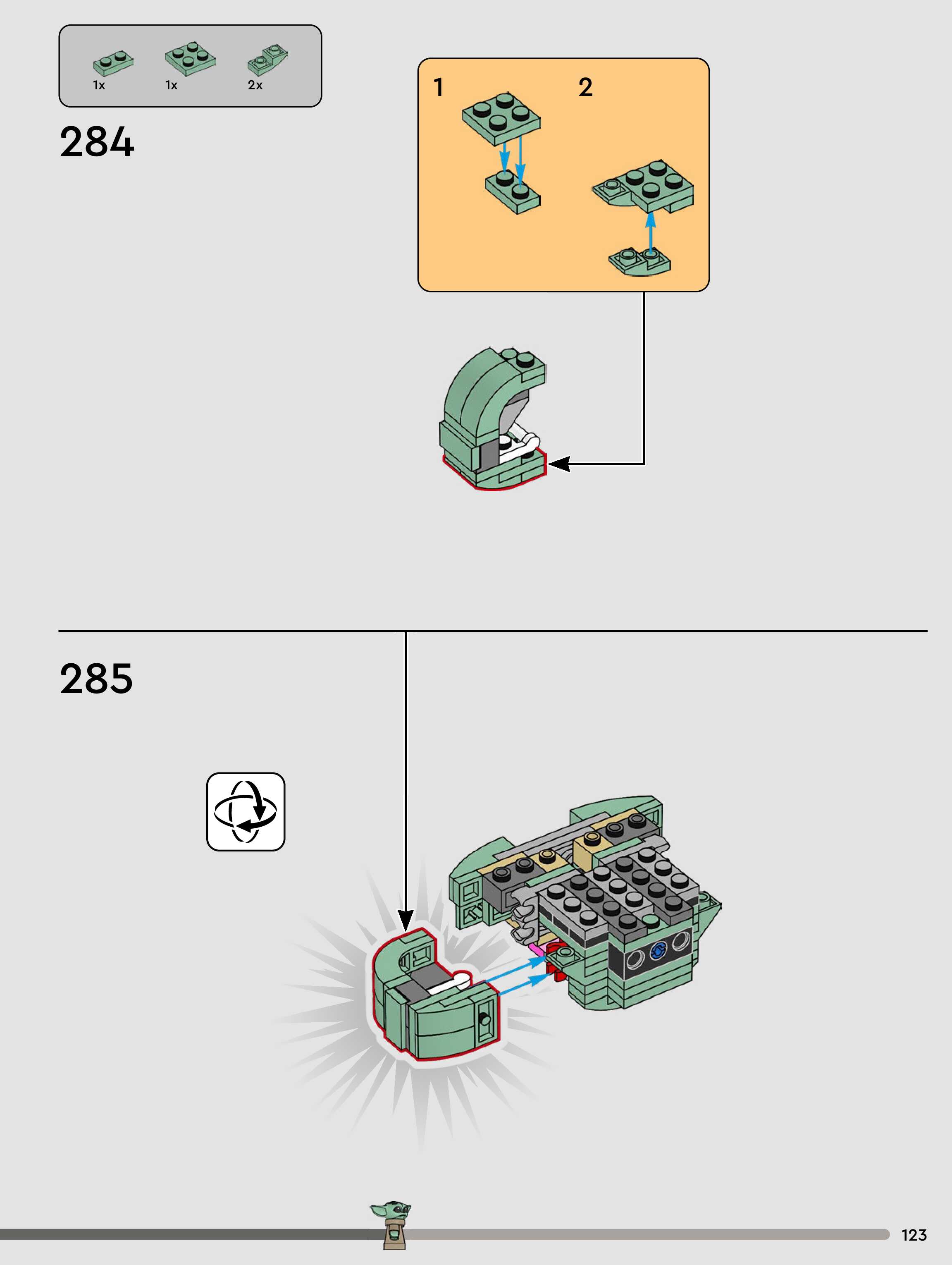 1x 1x 2x

284

1 2

285

123