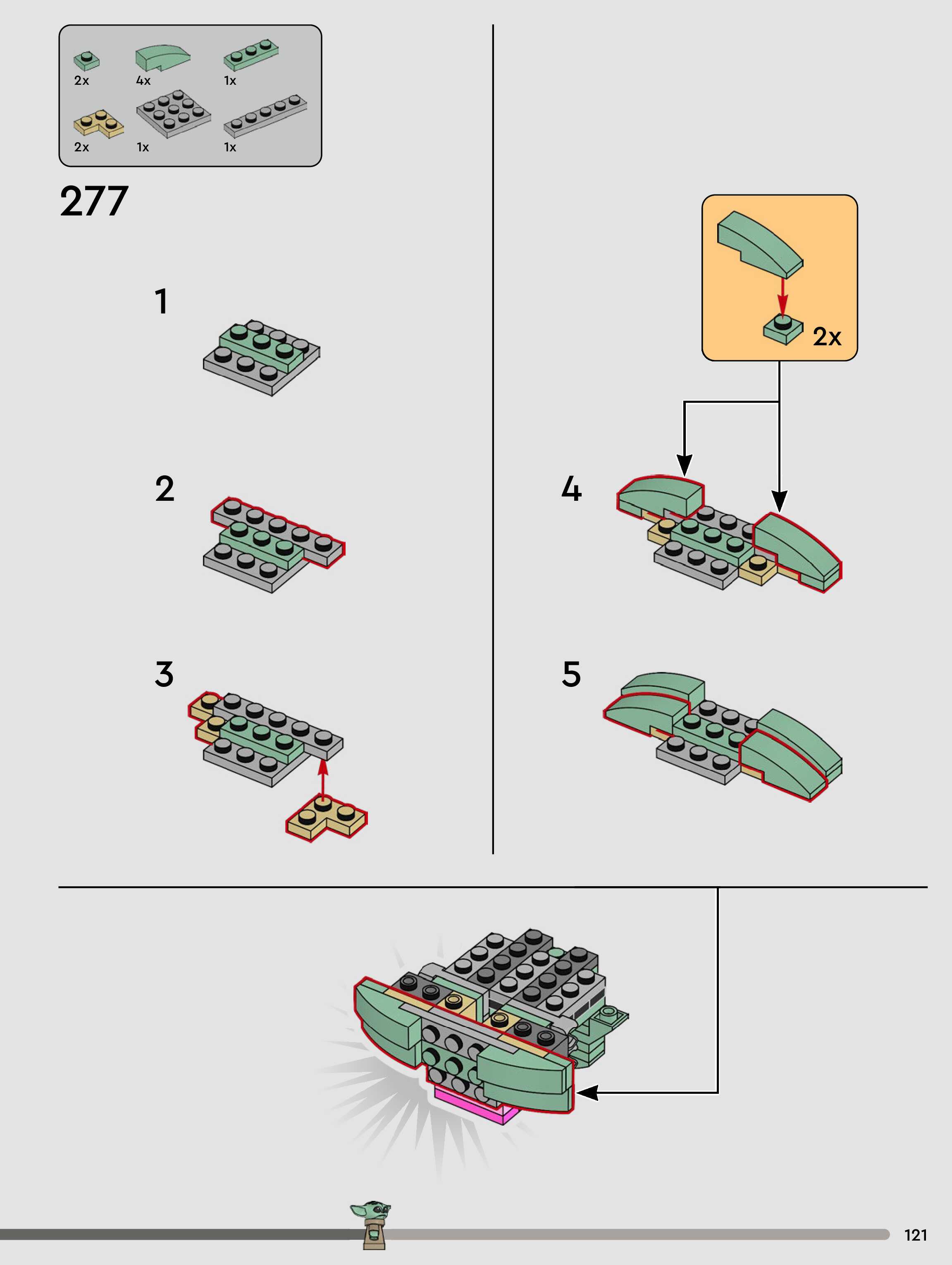 2x
4x
1x
2x
1x
1x

277

1

2

3

2x

4

5

121