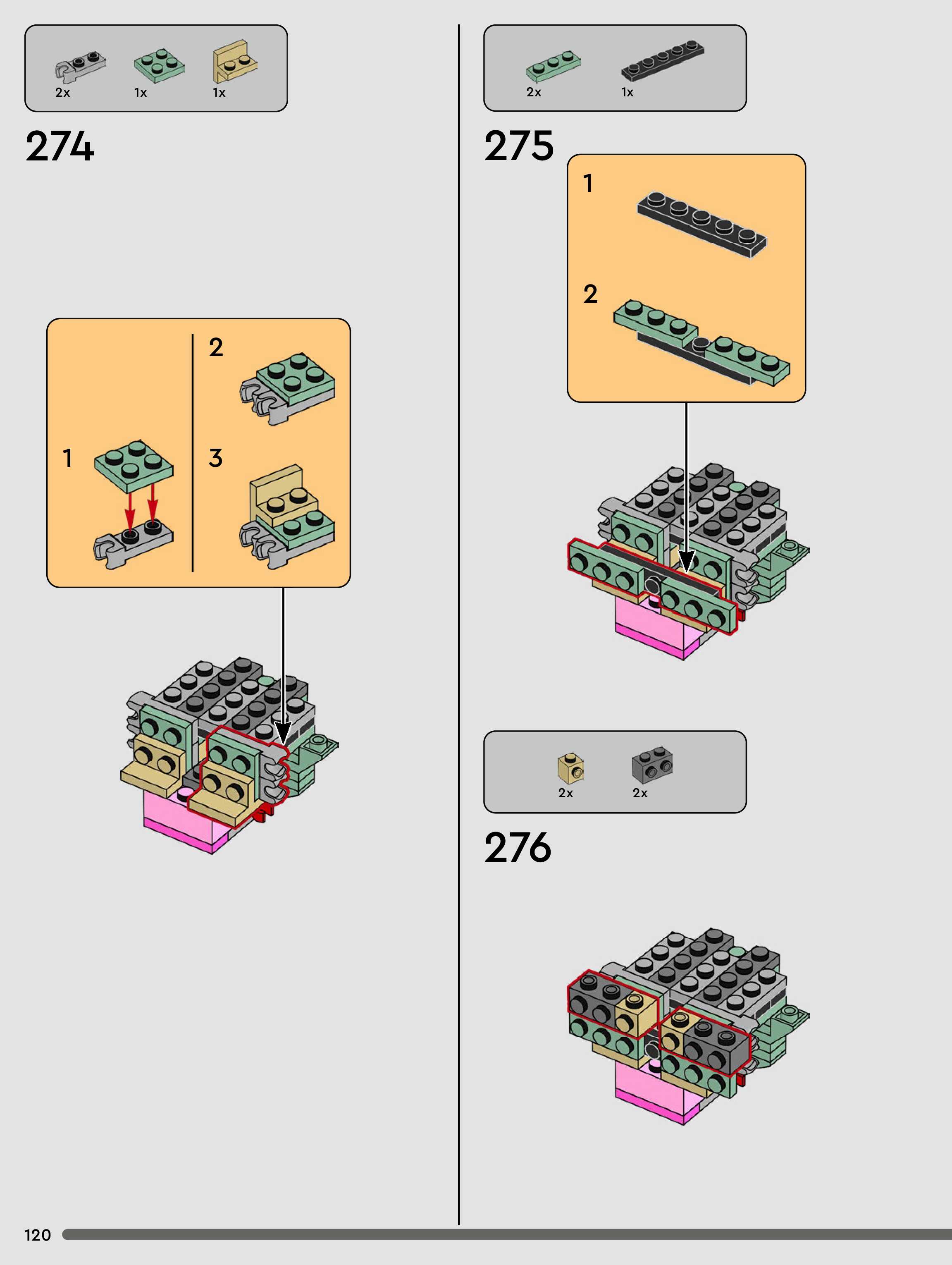 2x 1x 1x

274

1

2

3

2x 1x

275

1

2

2x 2x

276

120