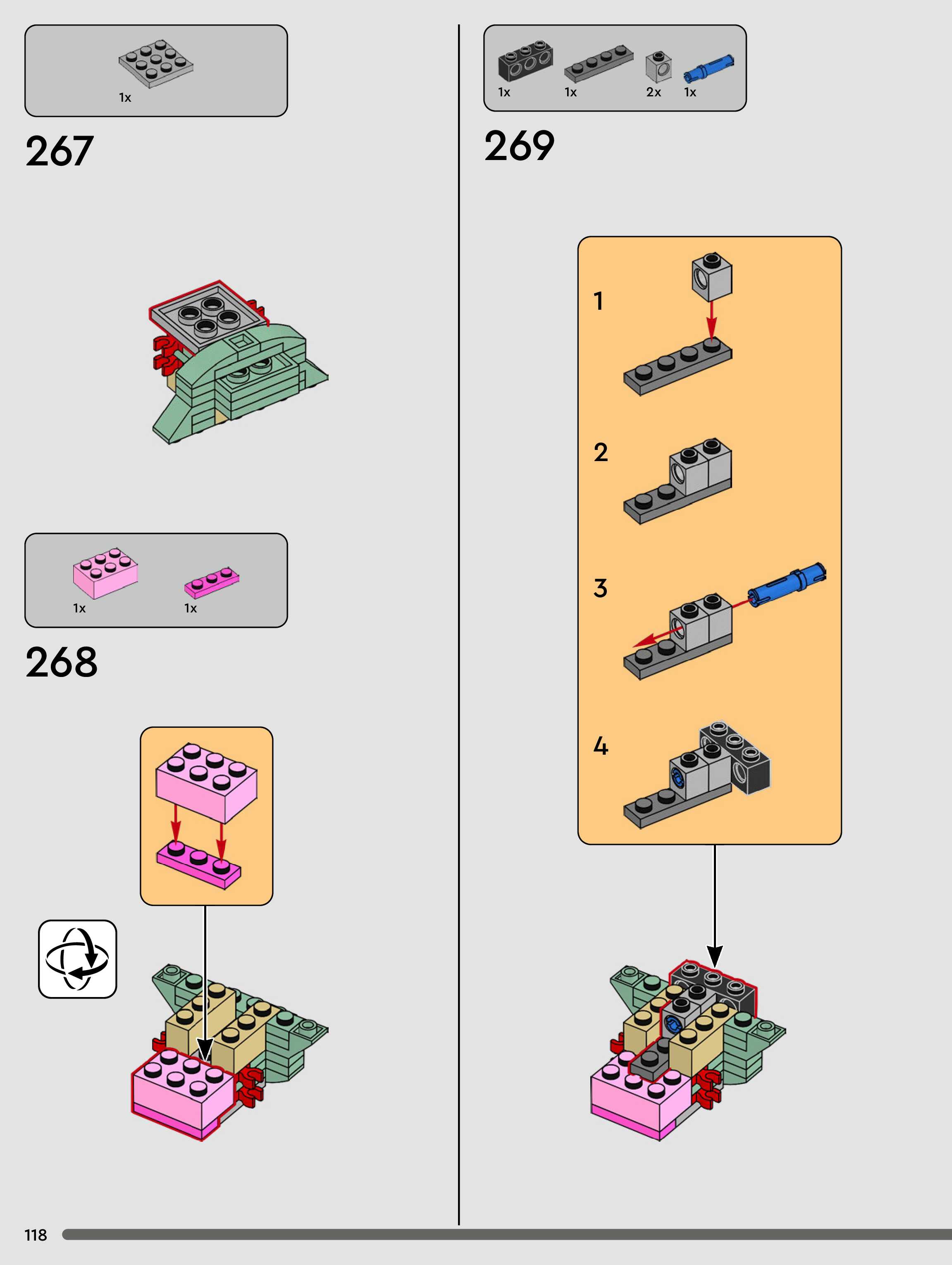 1x

267

1x 1x

268

1x 1x 2x 1x

269

1

2

3

4

118