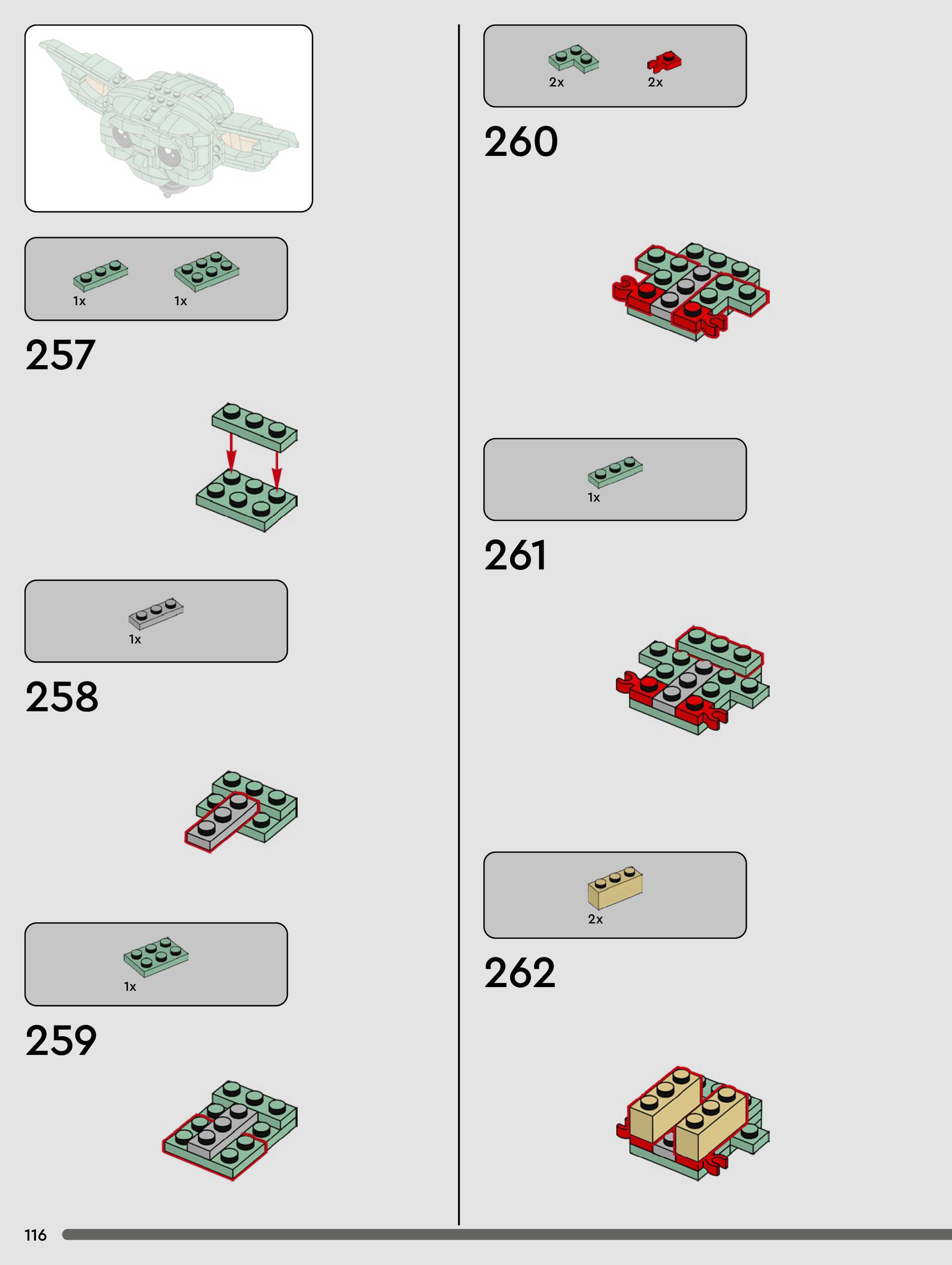 1x 1x

257

1x

258

1x

259

2x 2x

260

1x

261

2x

262

116