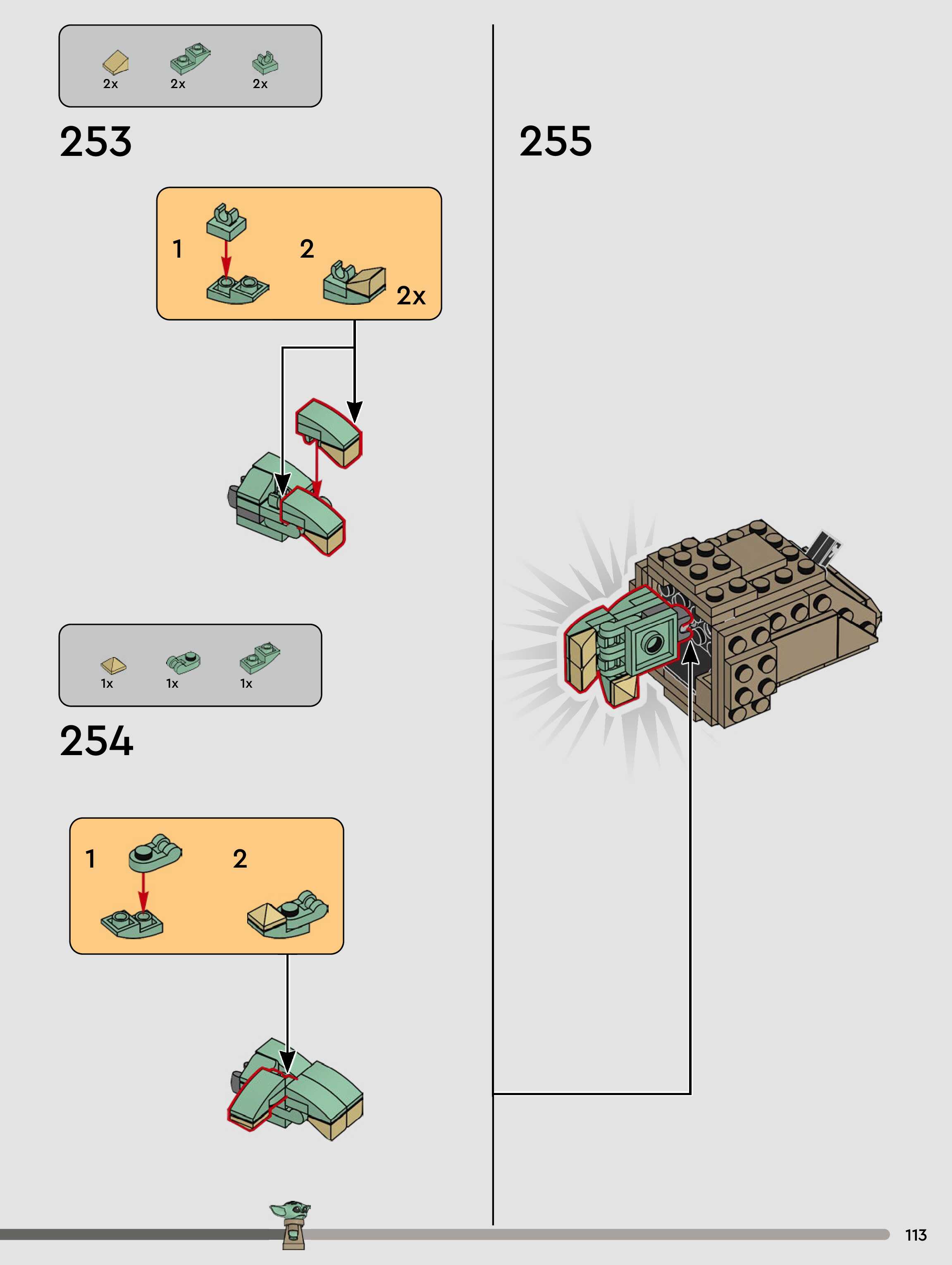 2x 2x 2x

253

1

2

2x

1x 1x 1x

254

1

2

255

113