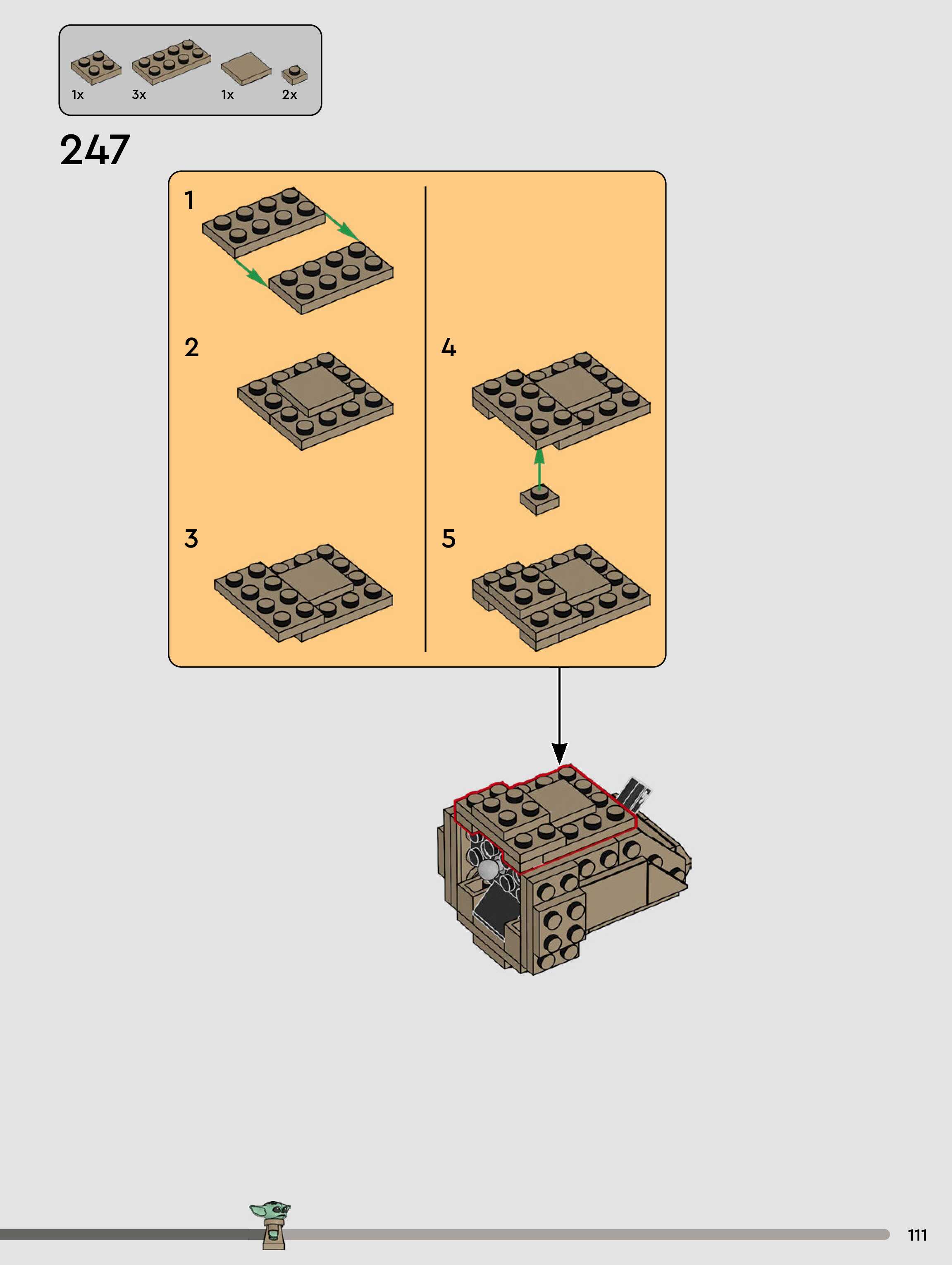 1x 3x 1x 2x

247

1

2

3

4

5

111