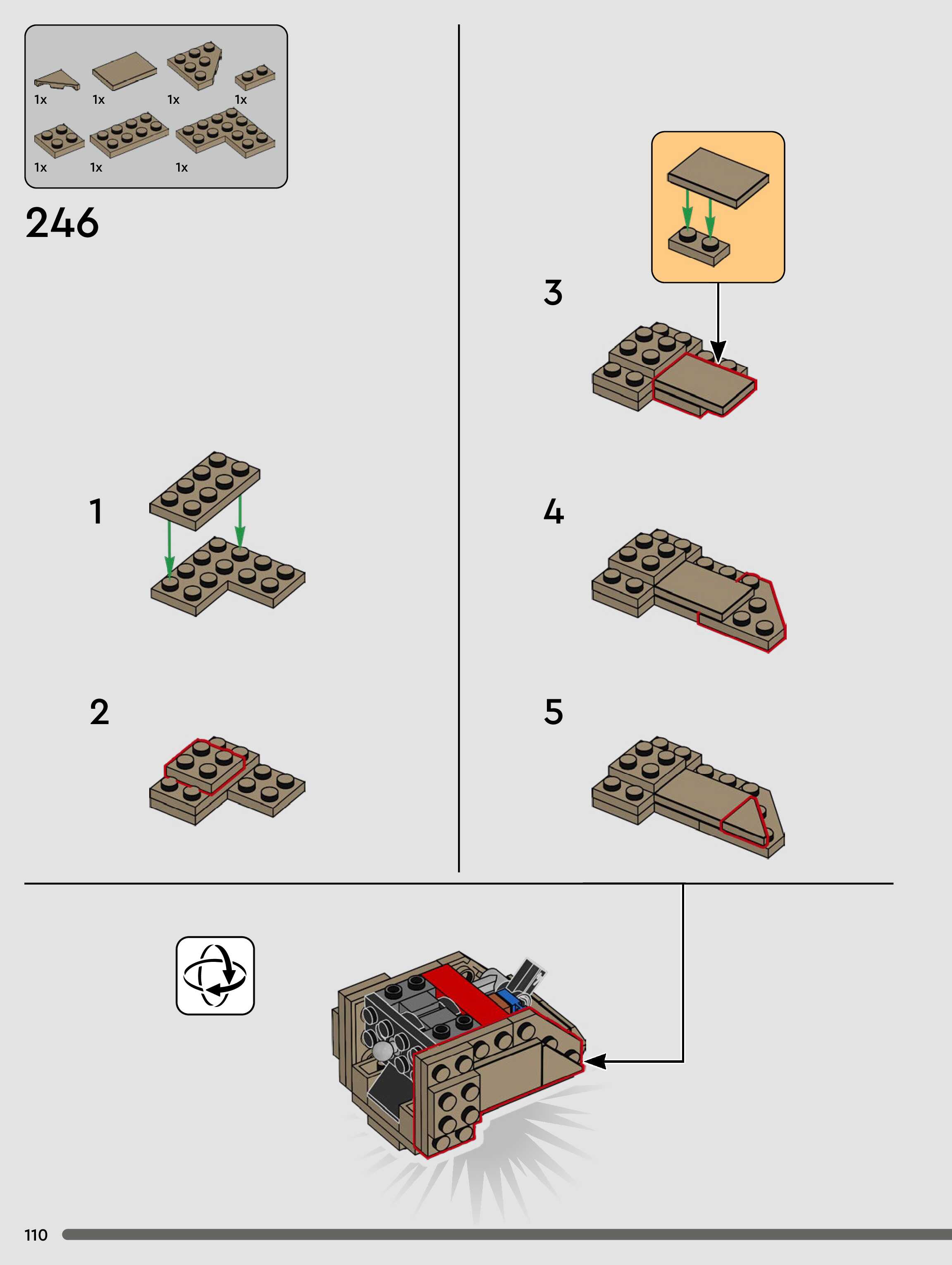 1x 1x 1x 1x
1x 1x 1x

246

1

2

3

4

5

110