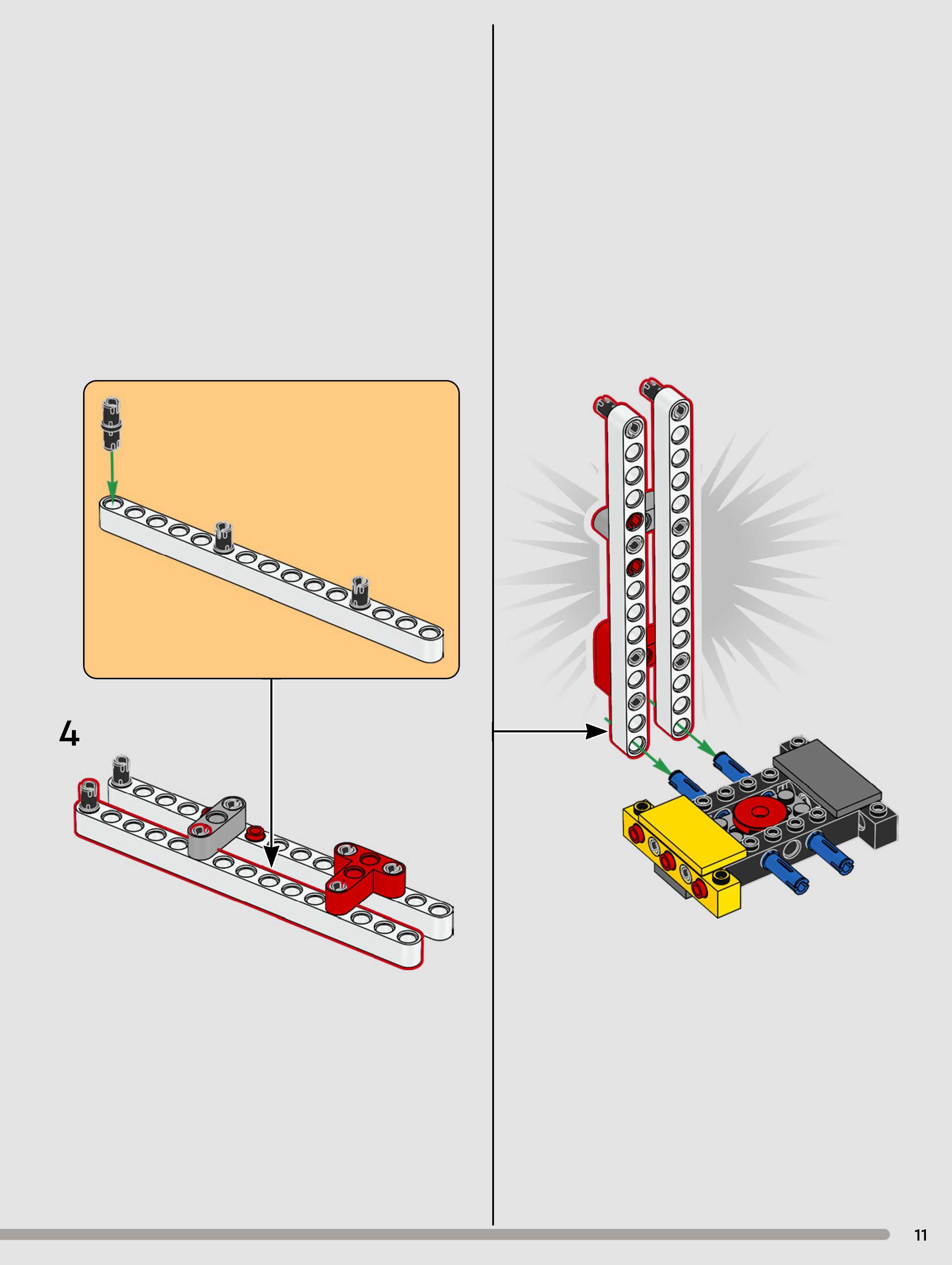 4

11