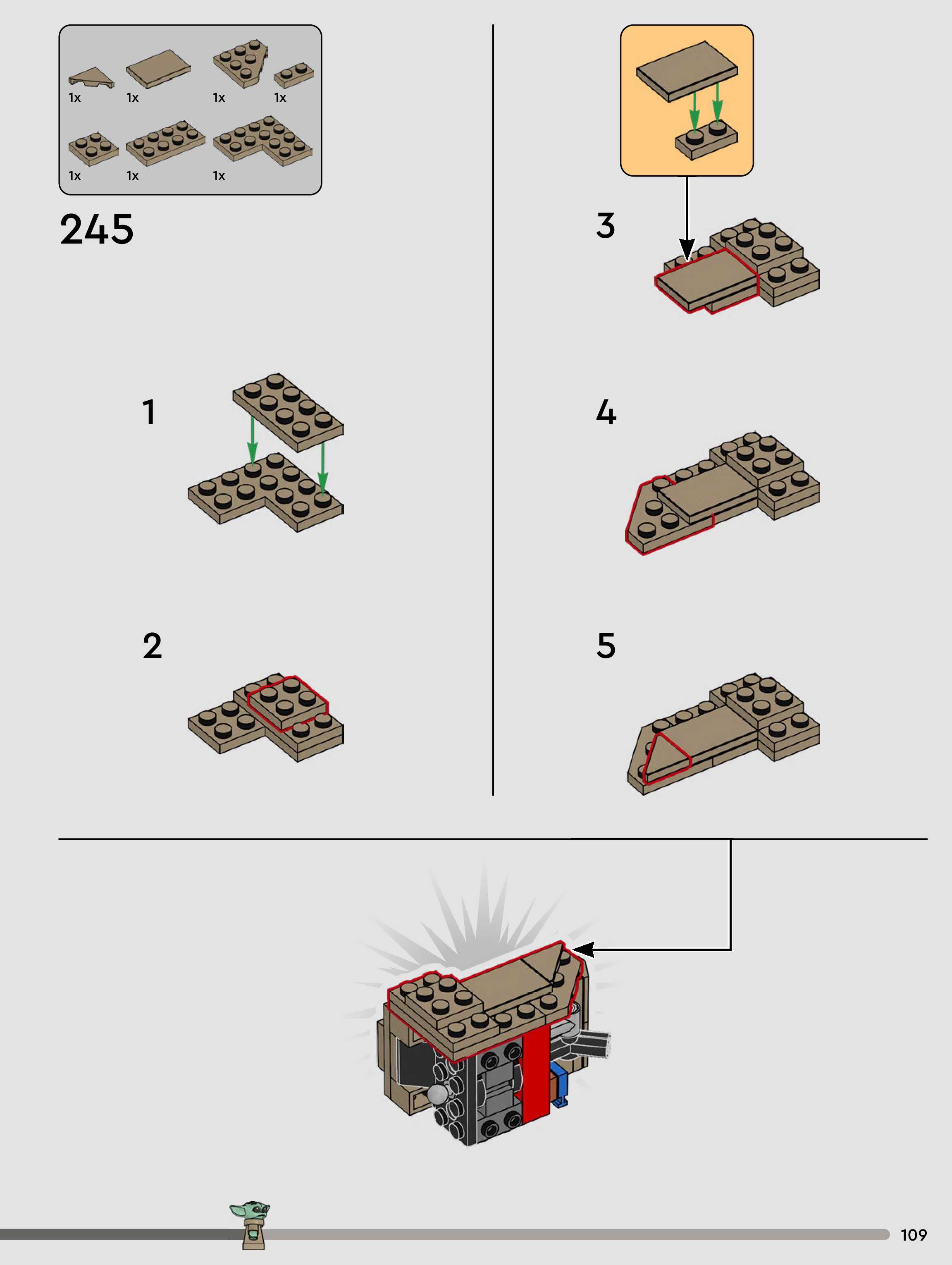 1x 1x 1x 1x
1x 1x 1x

245

1

2

3

4

5

109