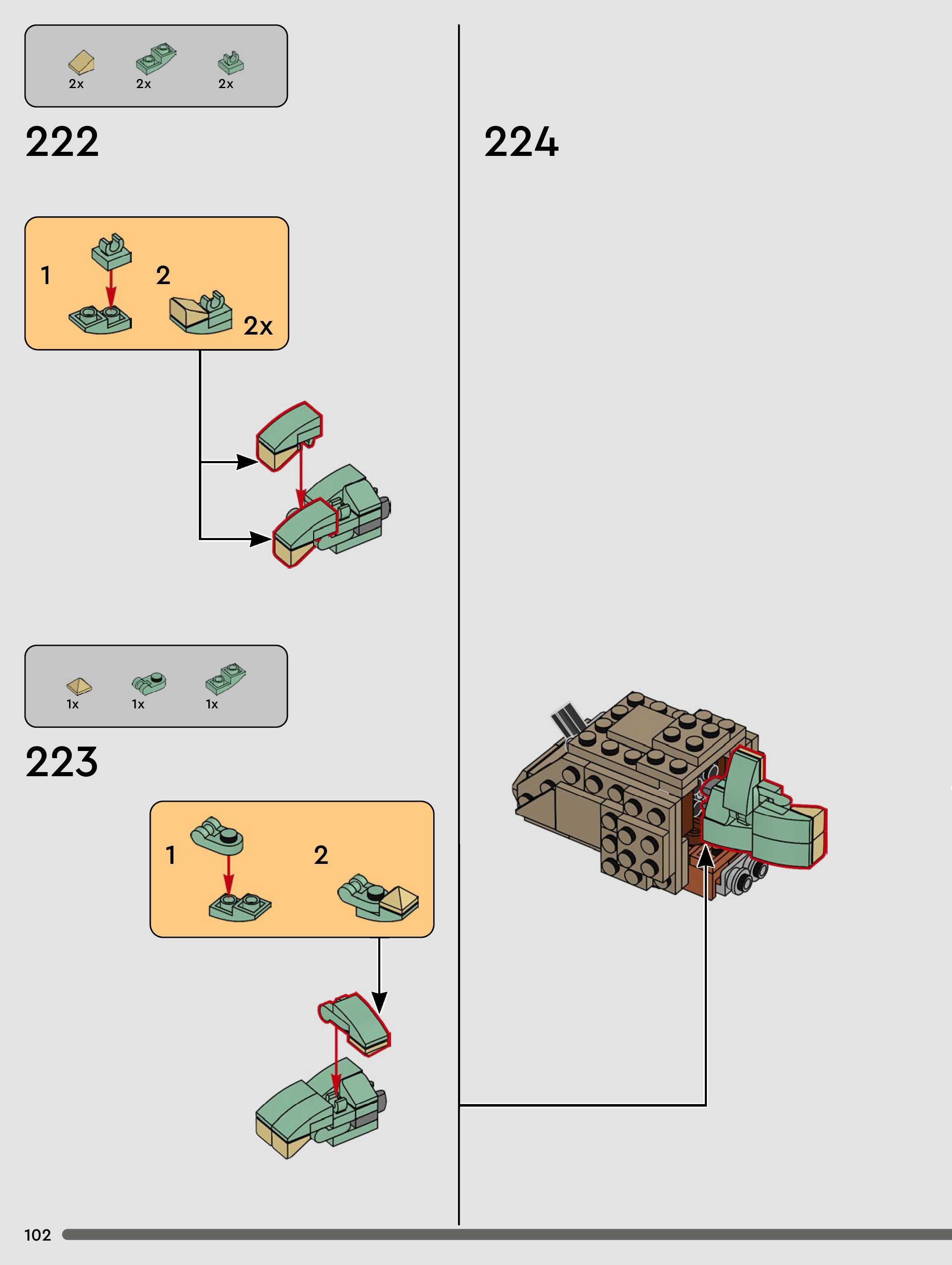 2x 2x 2x

222

1 2 2x

1x 1x 1x

223

1 2

224

102