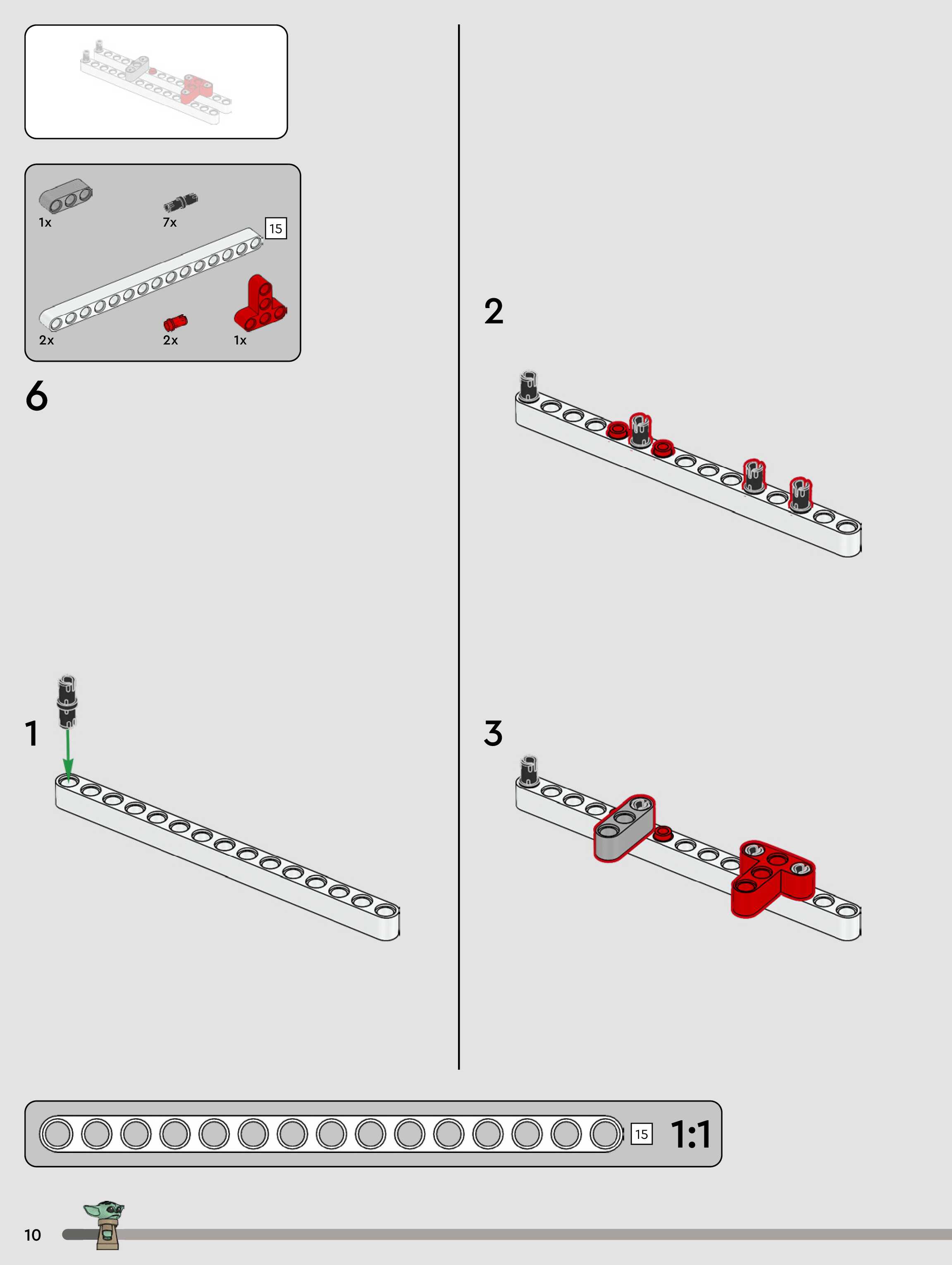 1x
7x
15
2x
2x
1x

6

1

2

3

15
1:1

10