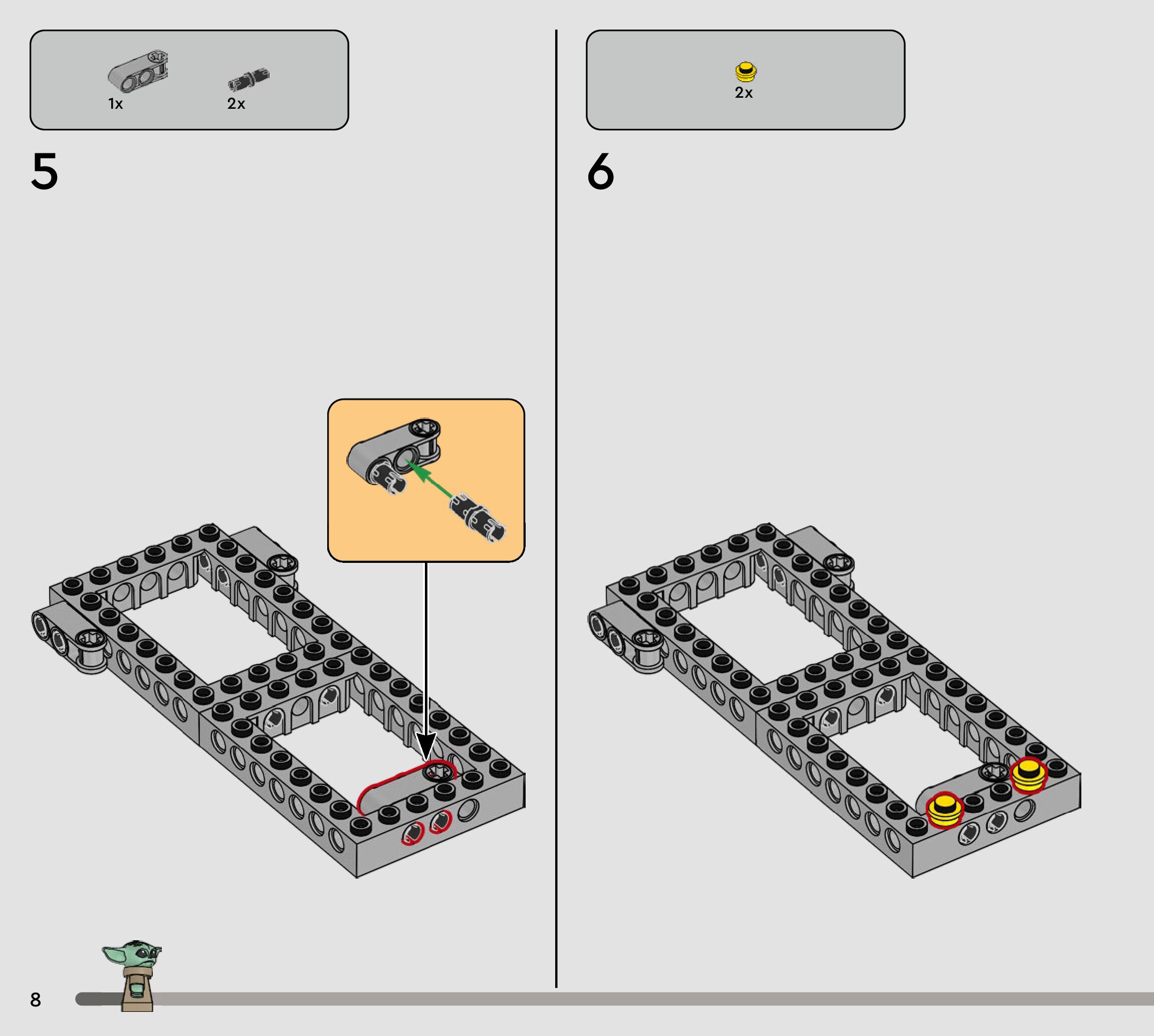 1x 2x

5

2x

6

8