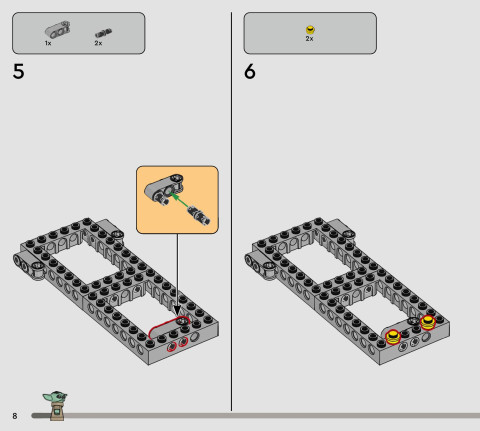 1x
2x
5

2x
6

8