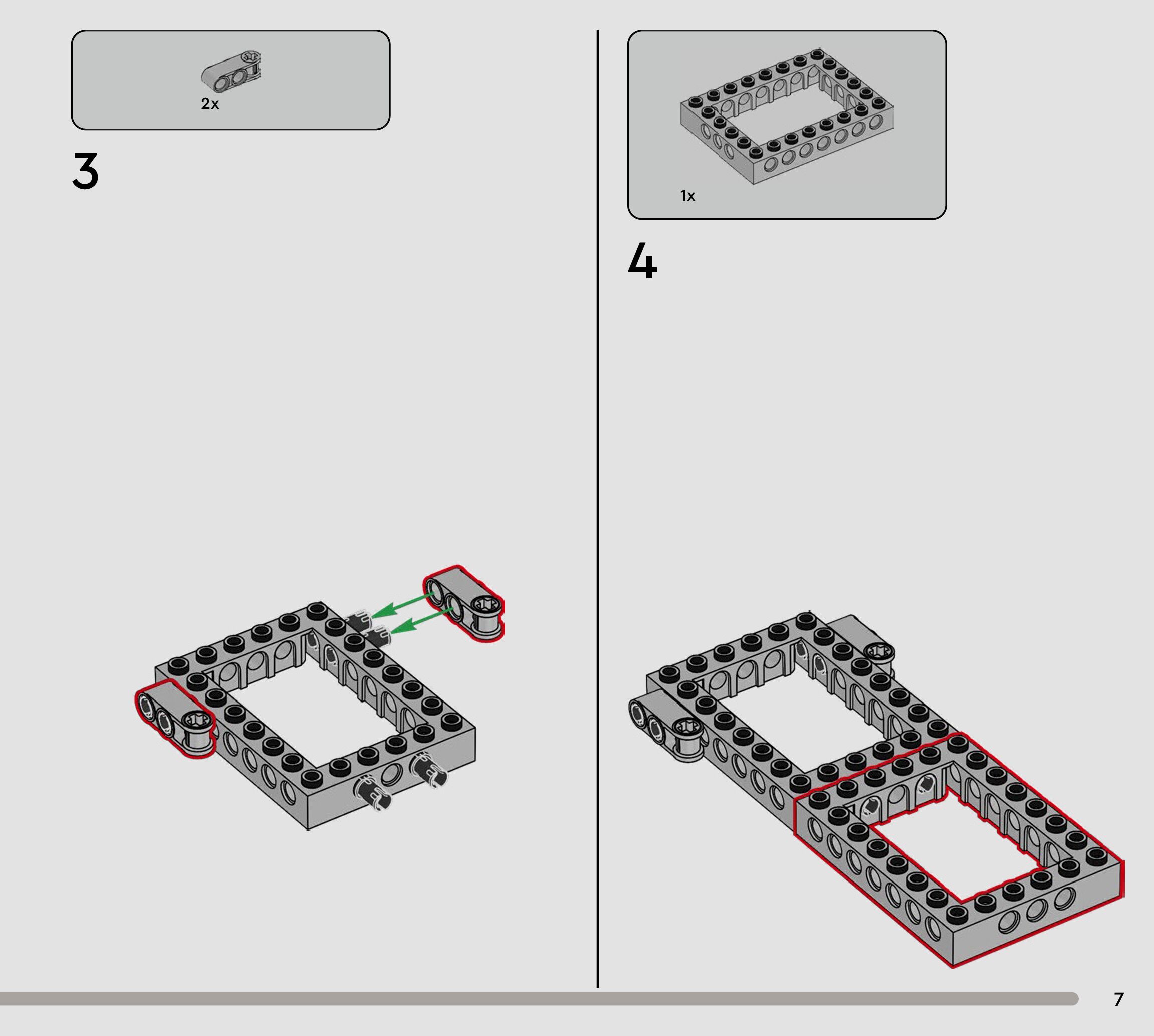 2x

3

1x

4

7