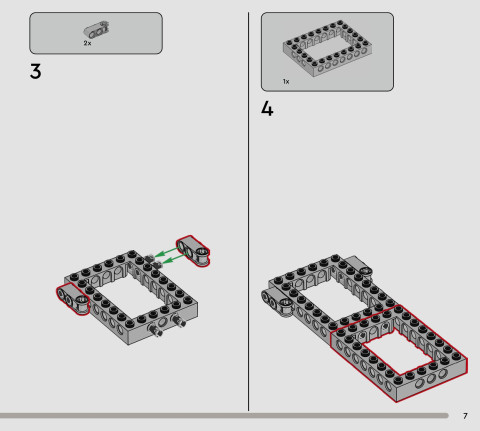 2x

3

1x

4

7