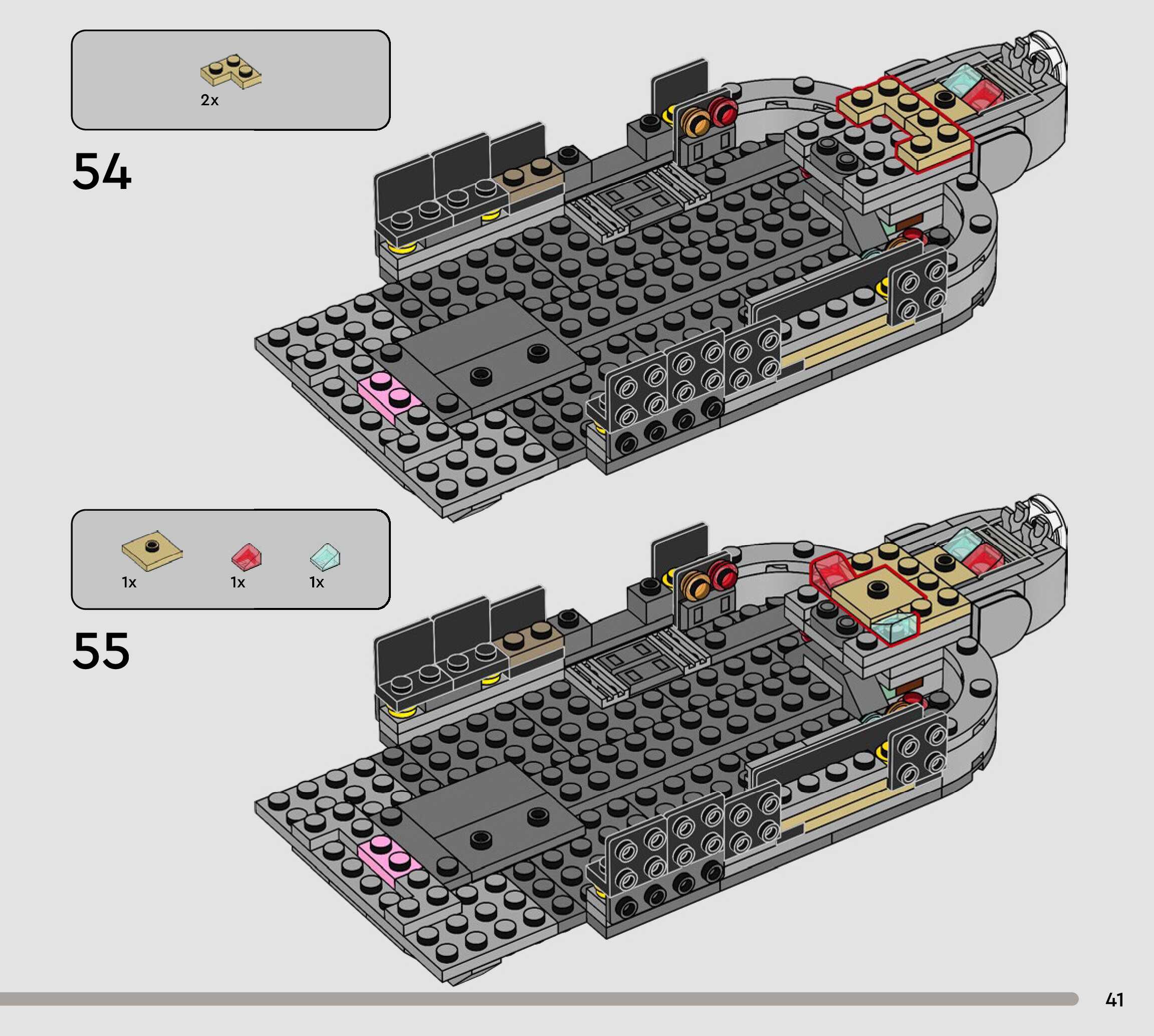 2x

54

1x

1x

1x

55

41