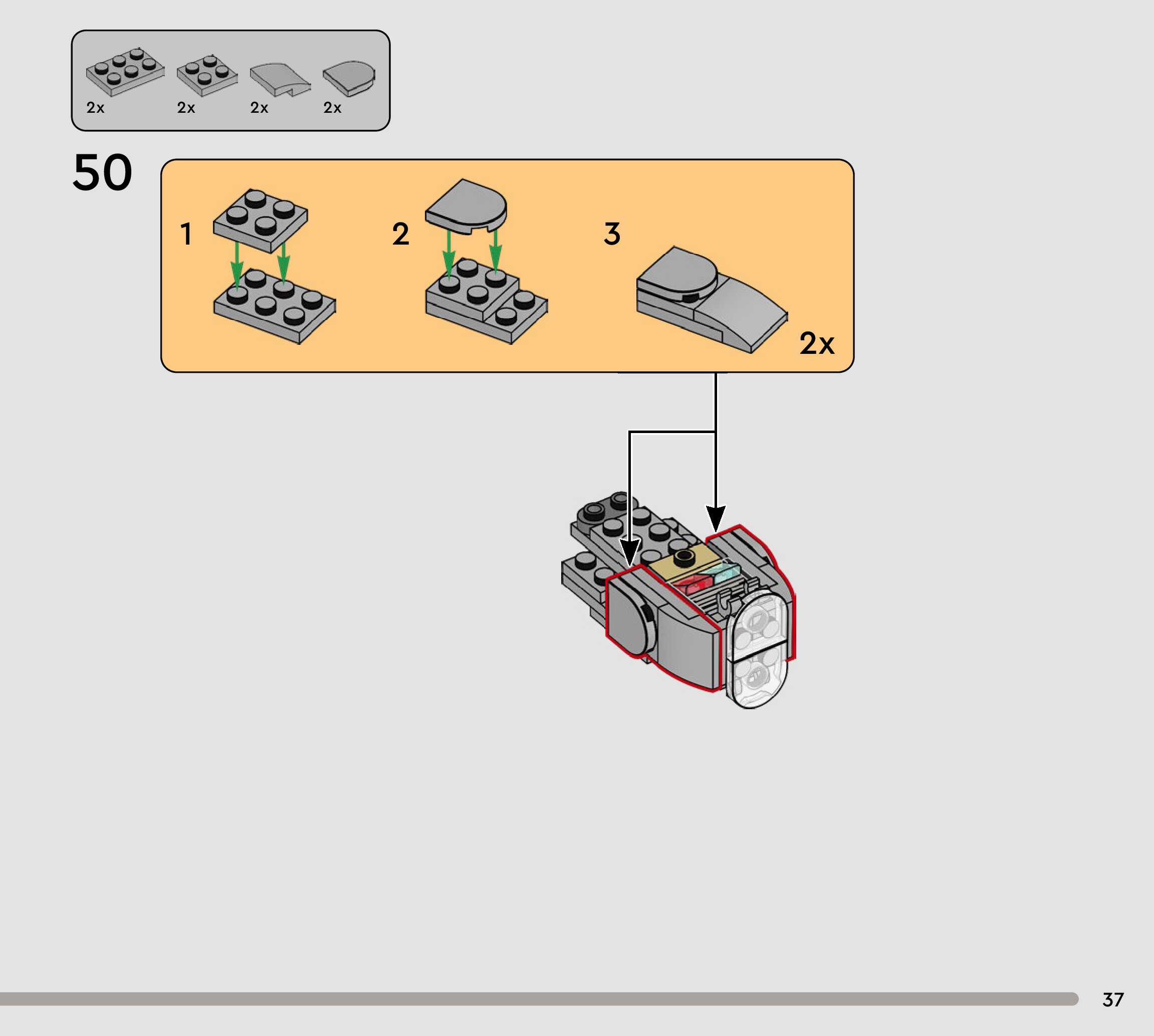 2x 2x 2x 2x

50

1

2

3

2x

37