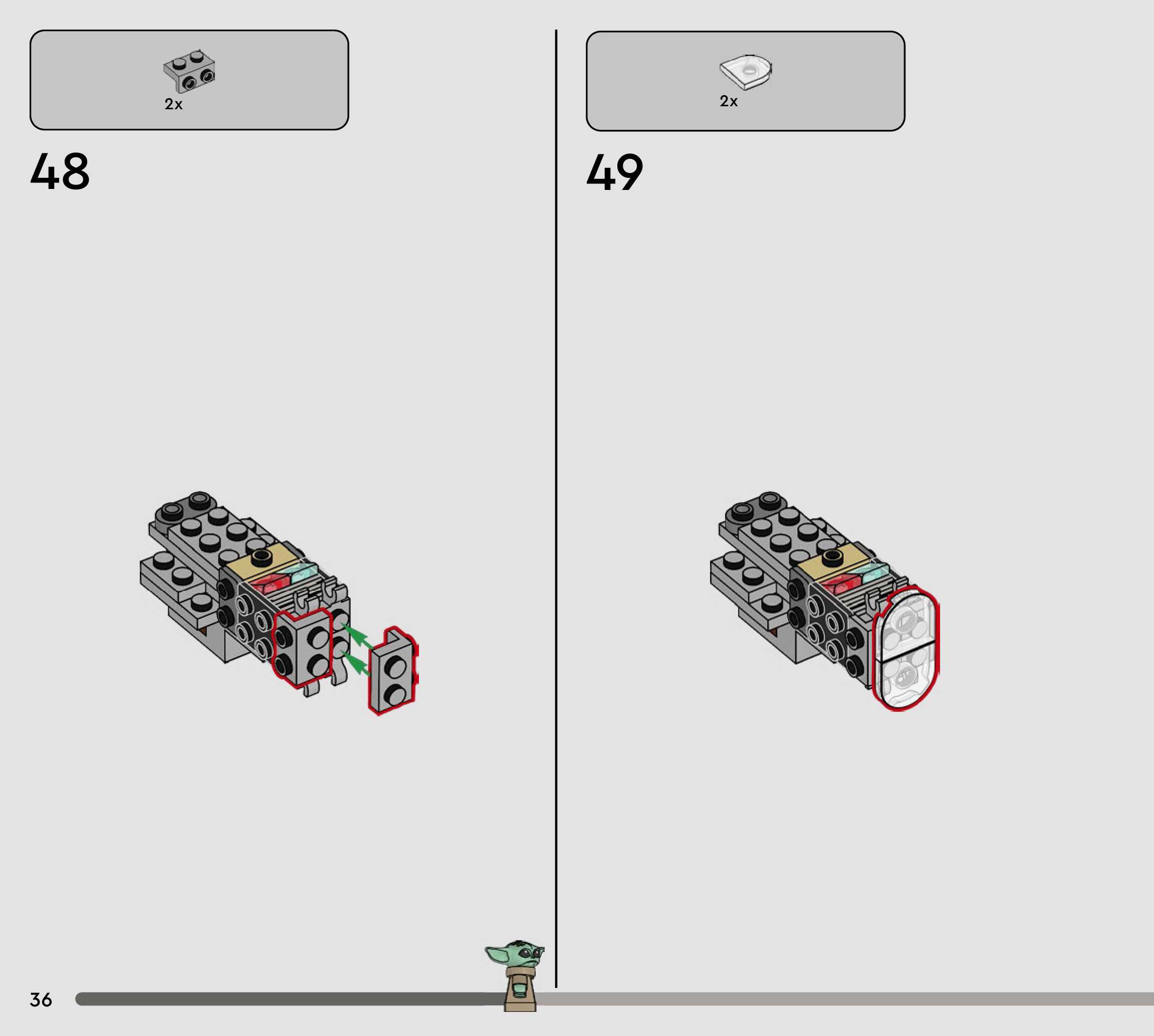 2x

48

2x

49

36