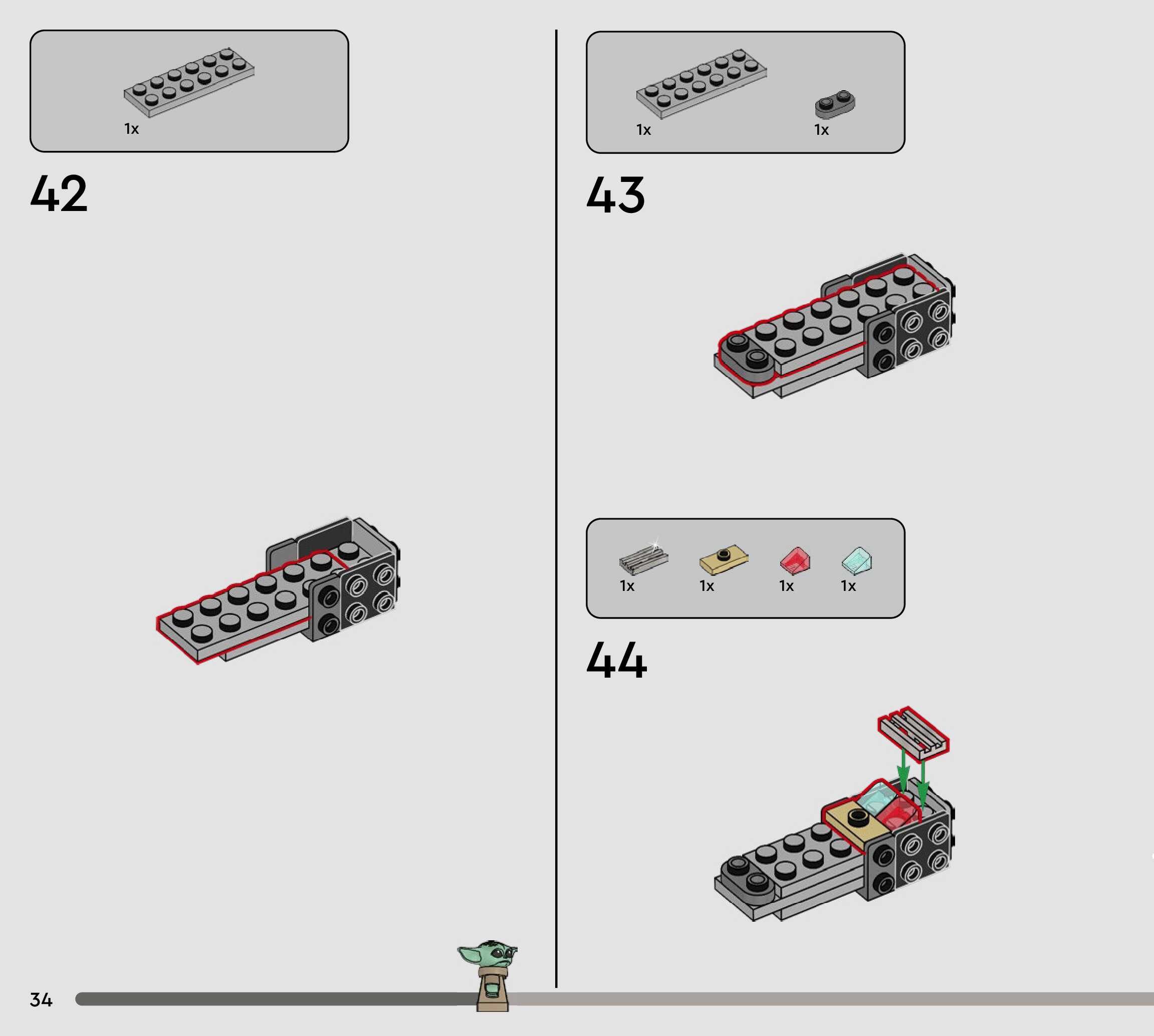 1x

42

1x

1x

43

1x

1x

1x

1x

44

34