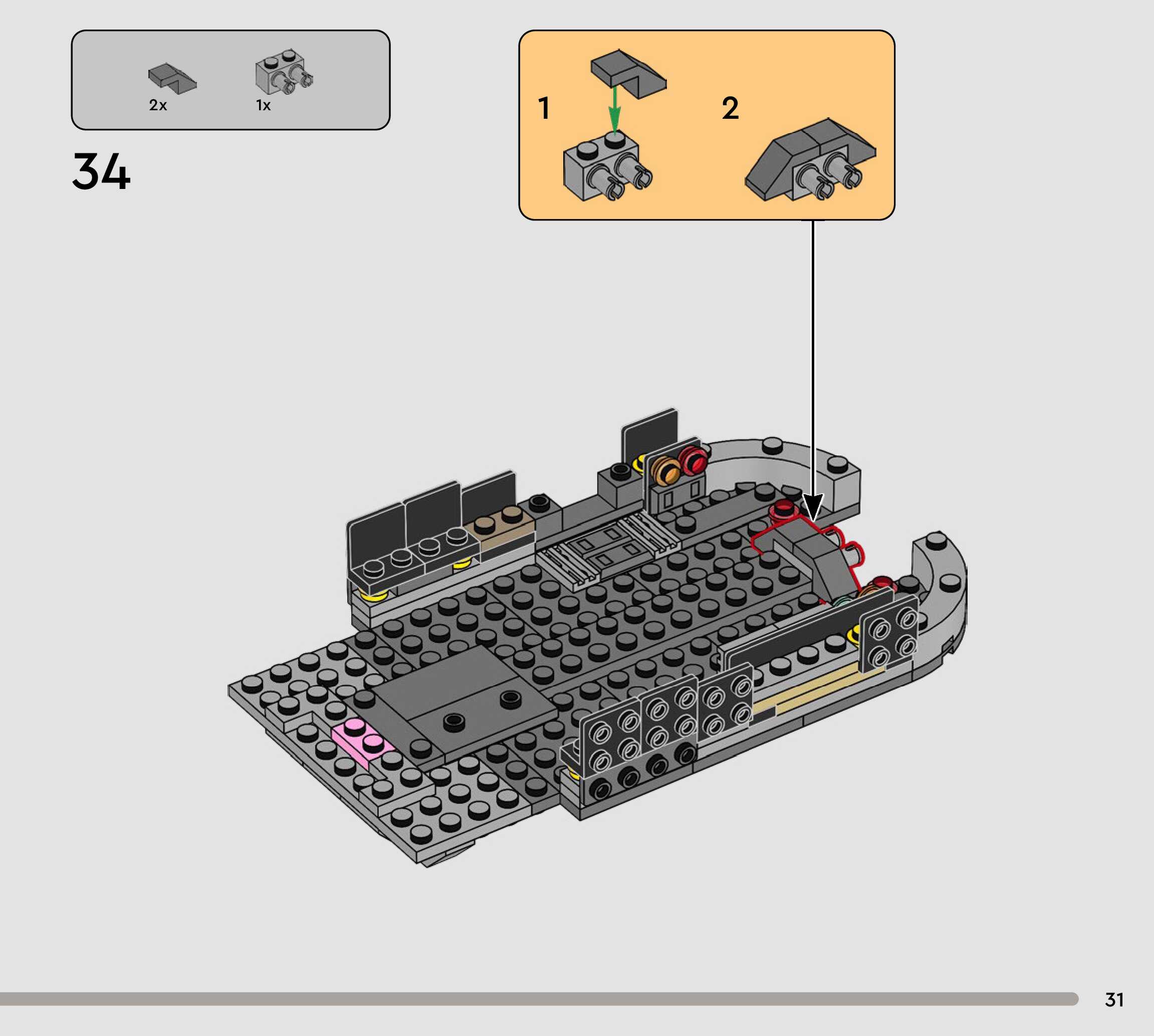 2x 1x

34

1

2

31