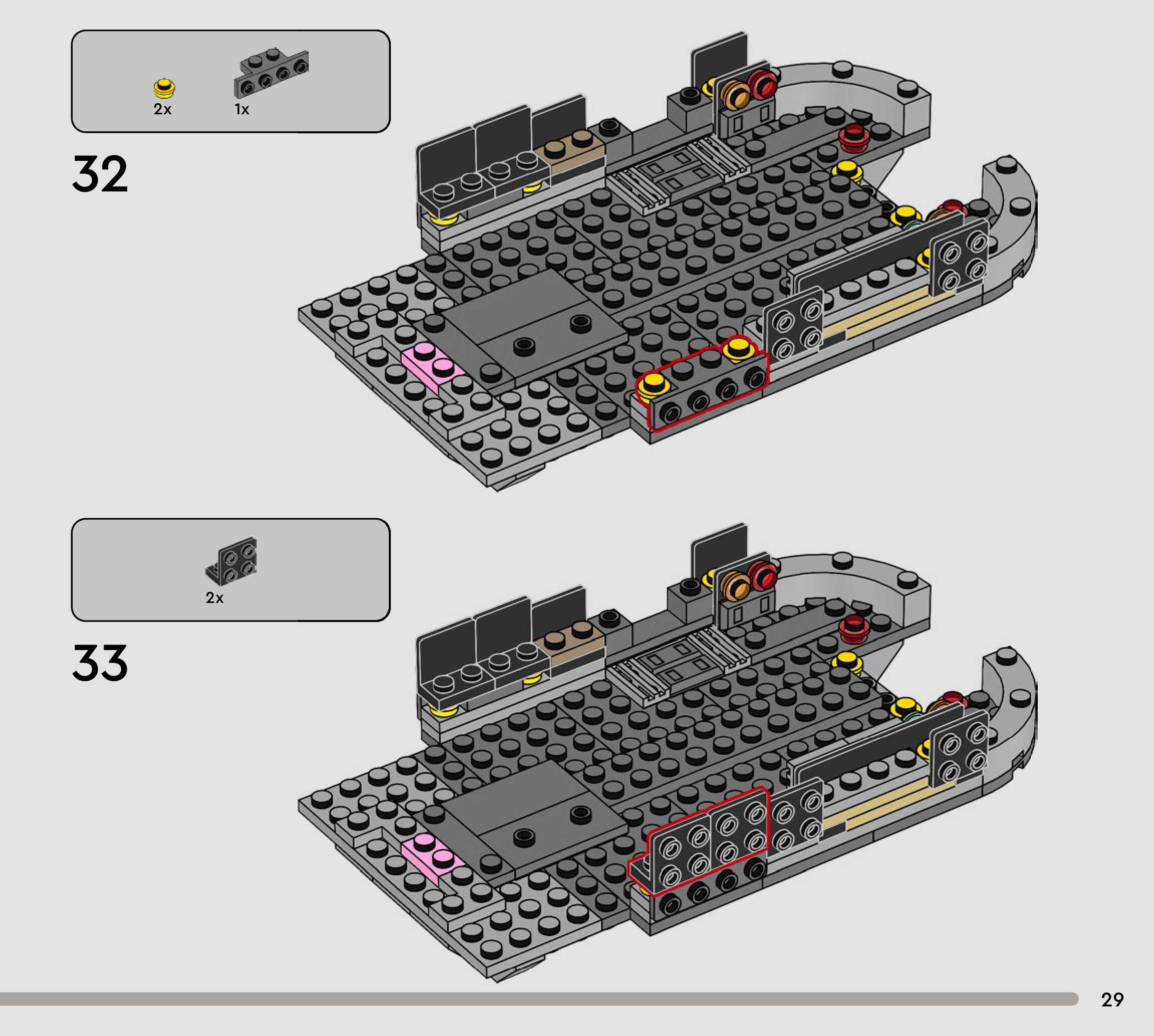 2x 1x

32

2x

33

29