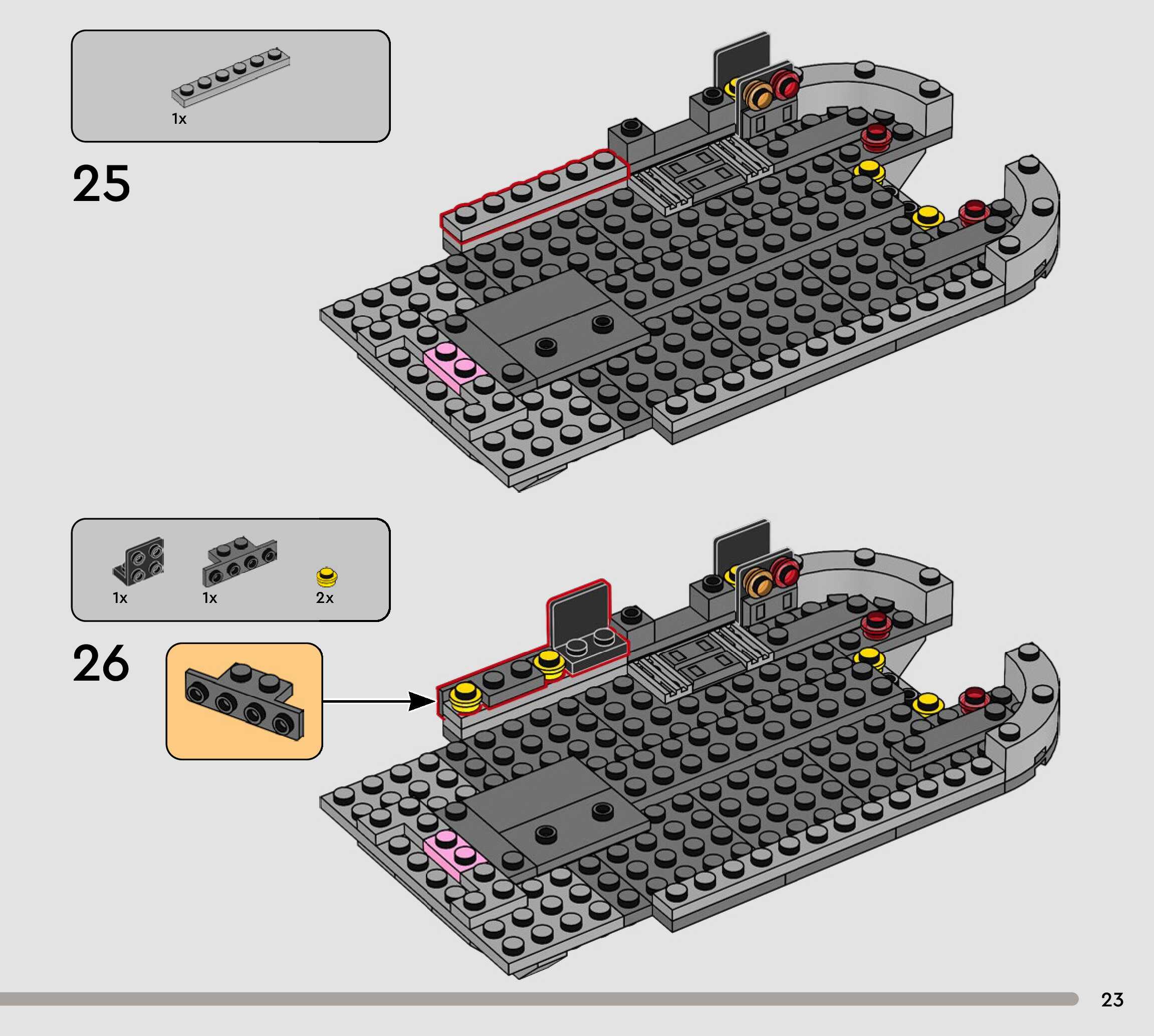 1x

25

1x 1x 2x

26

23