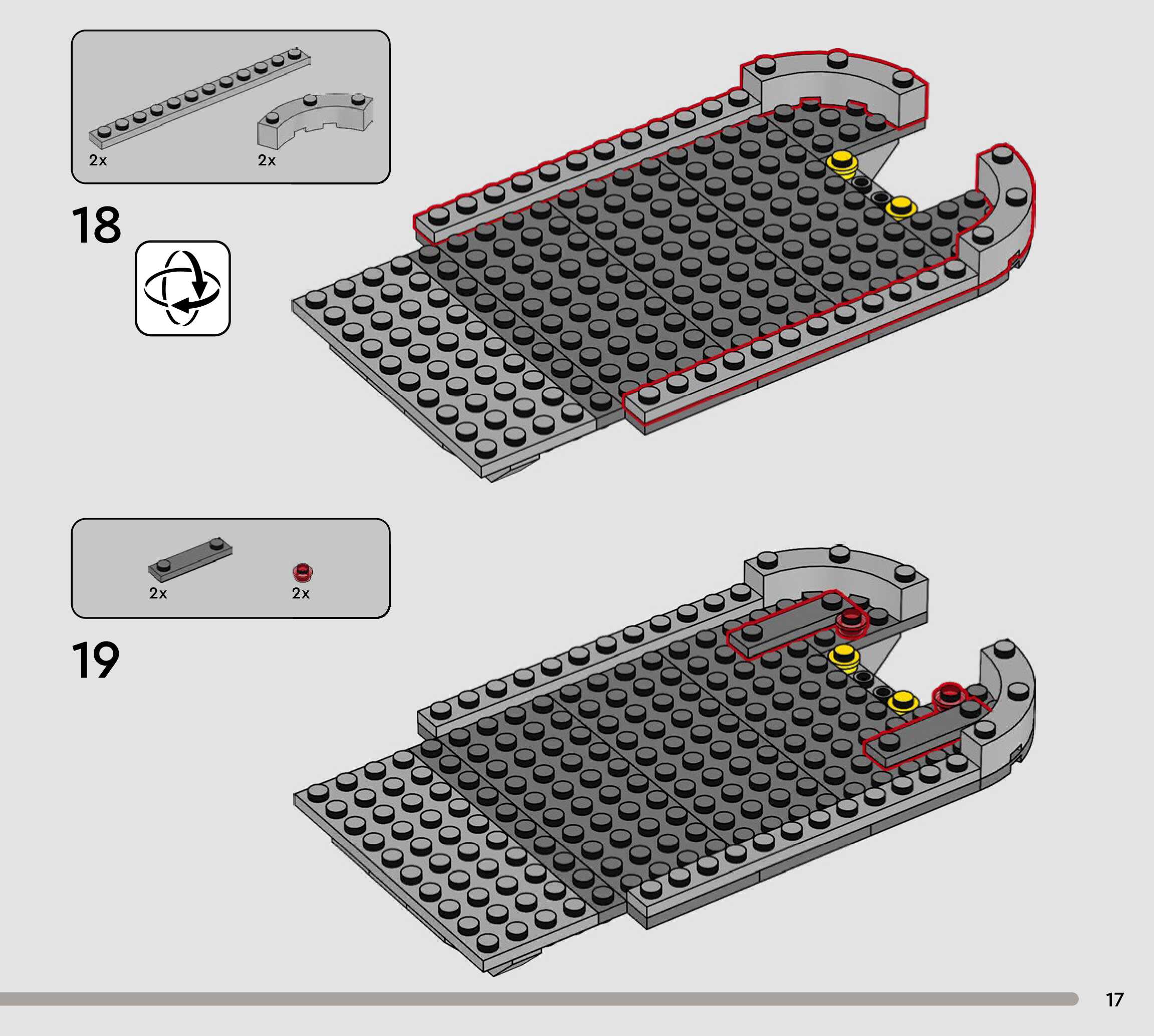 2x

2x

18

2x

2x

19

17