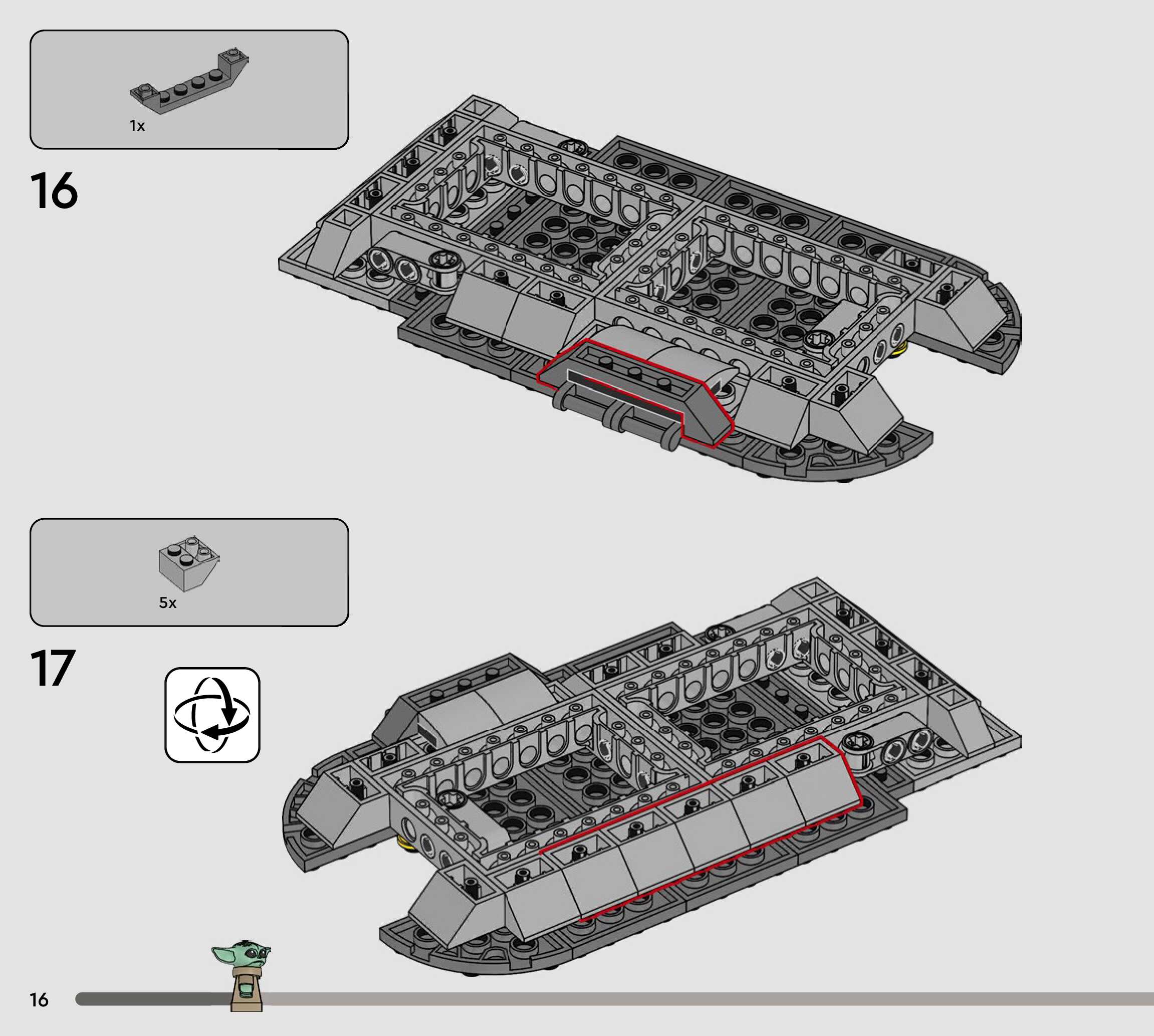 1x

16

5x

17

16