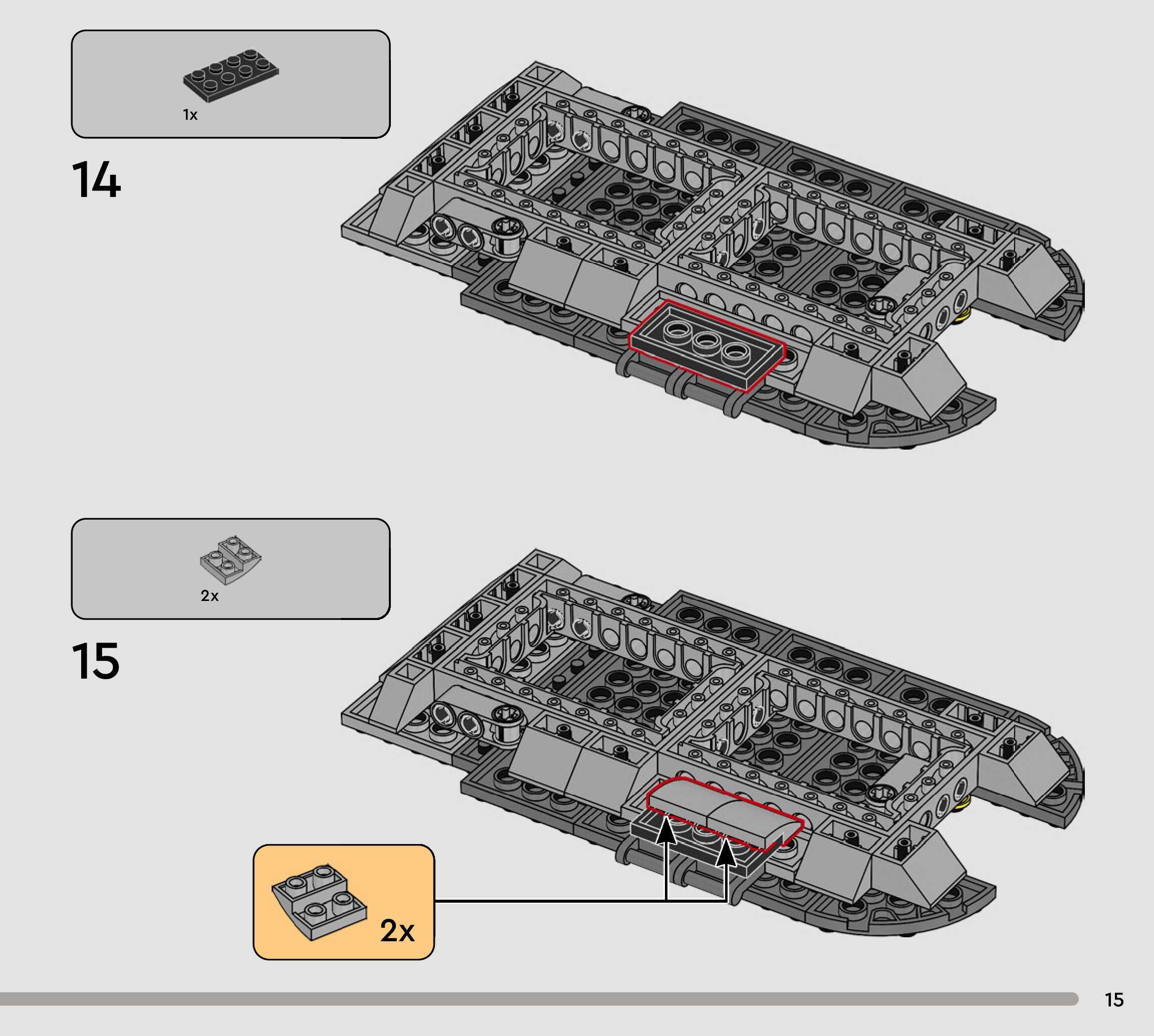 1x

14

2x

15

2x

15