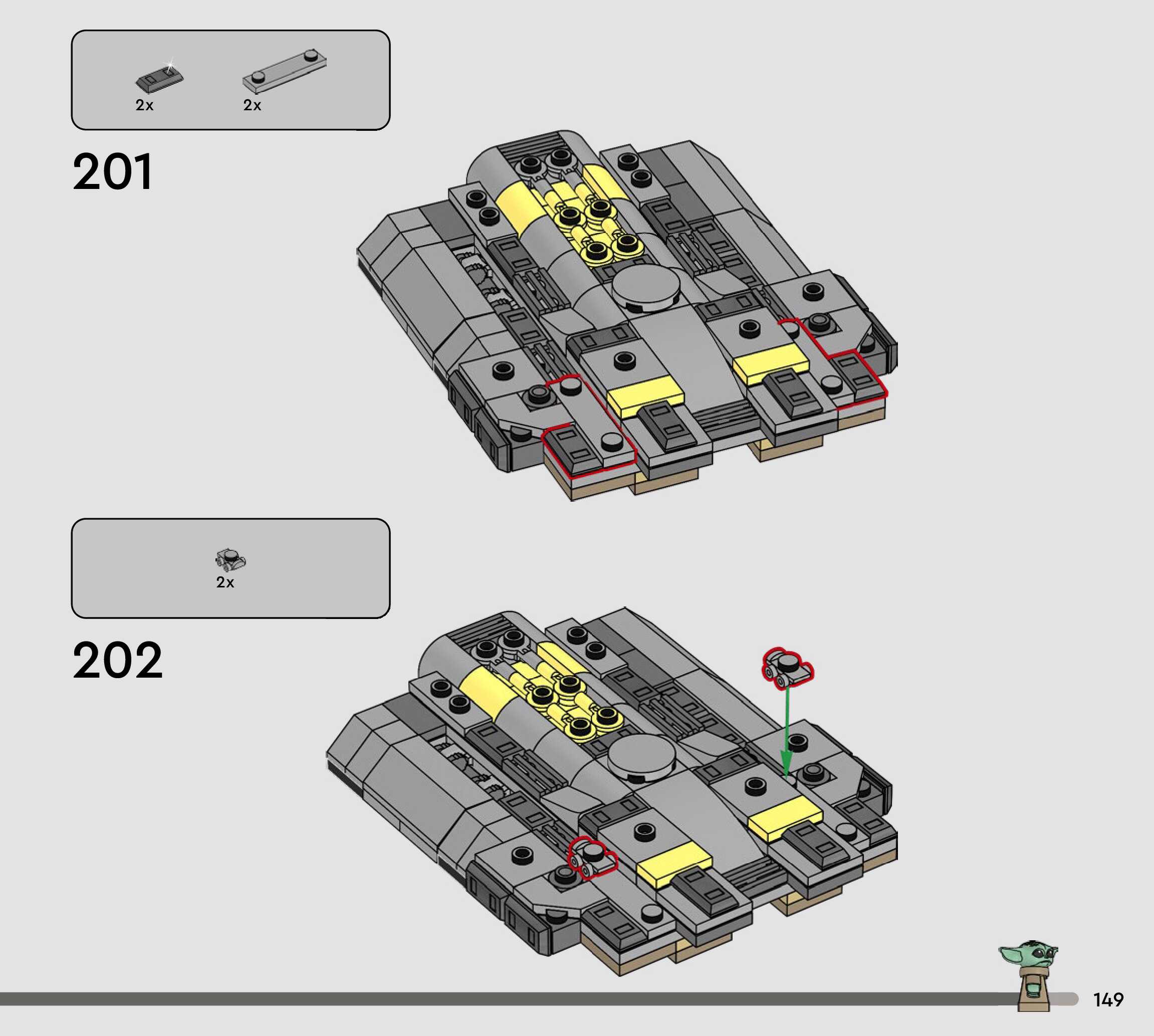 2x 2x

201

2x

202

149