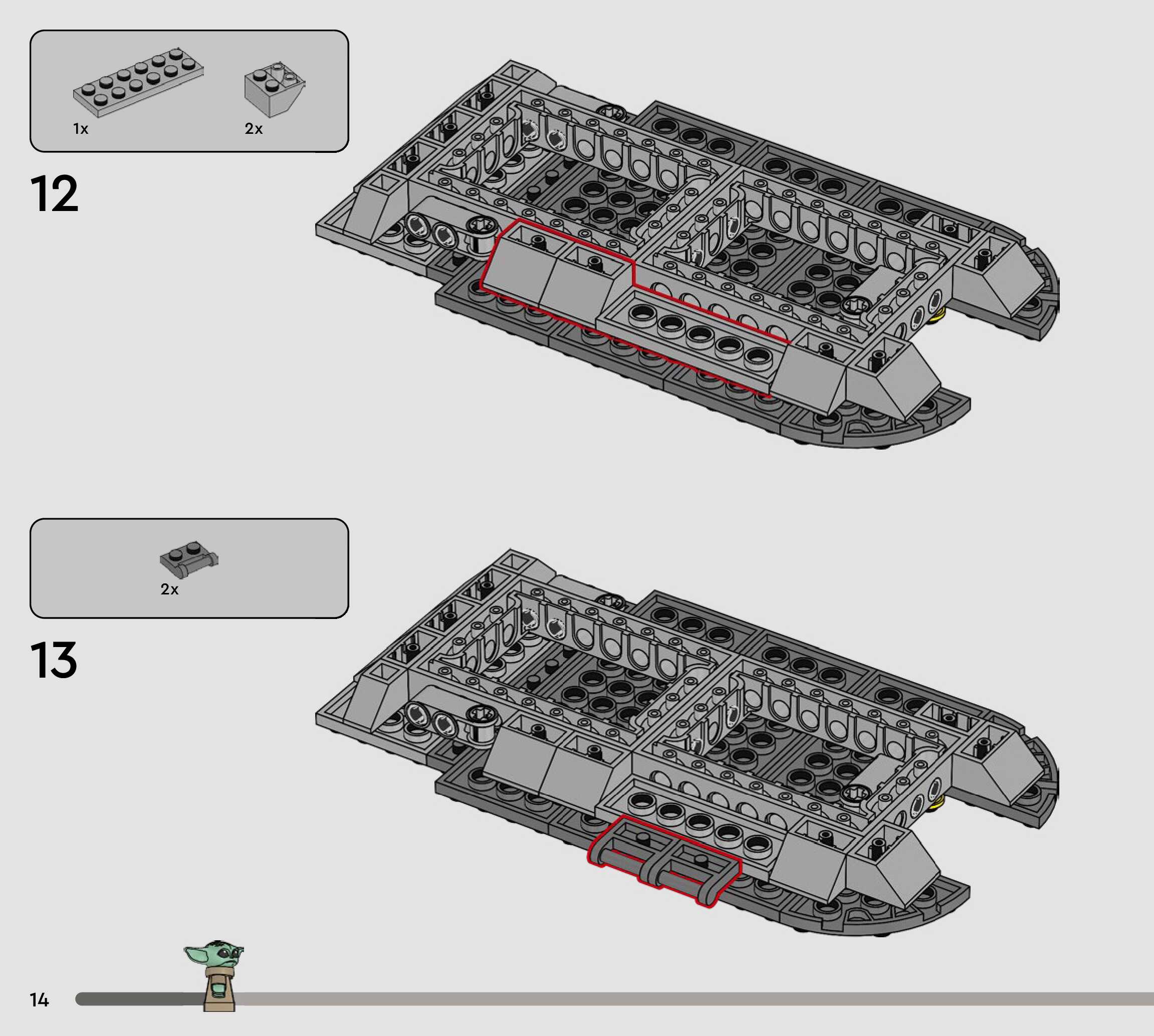 1x

2x

12

2x

13

14