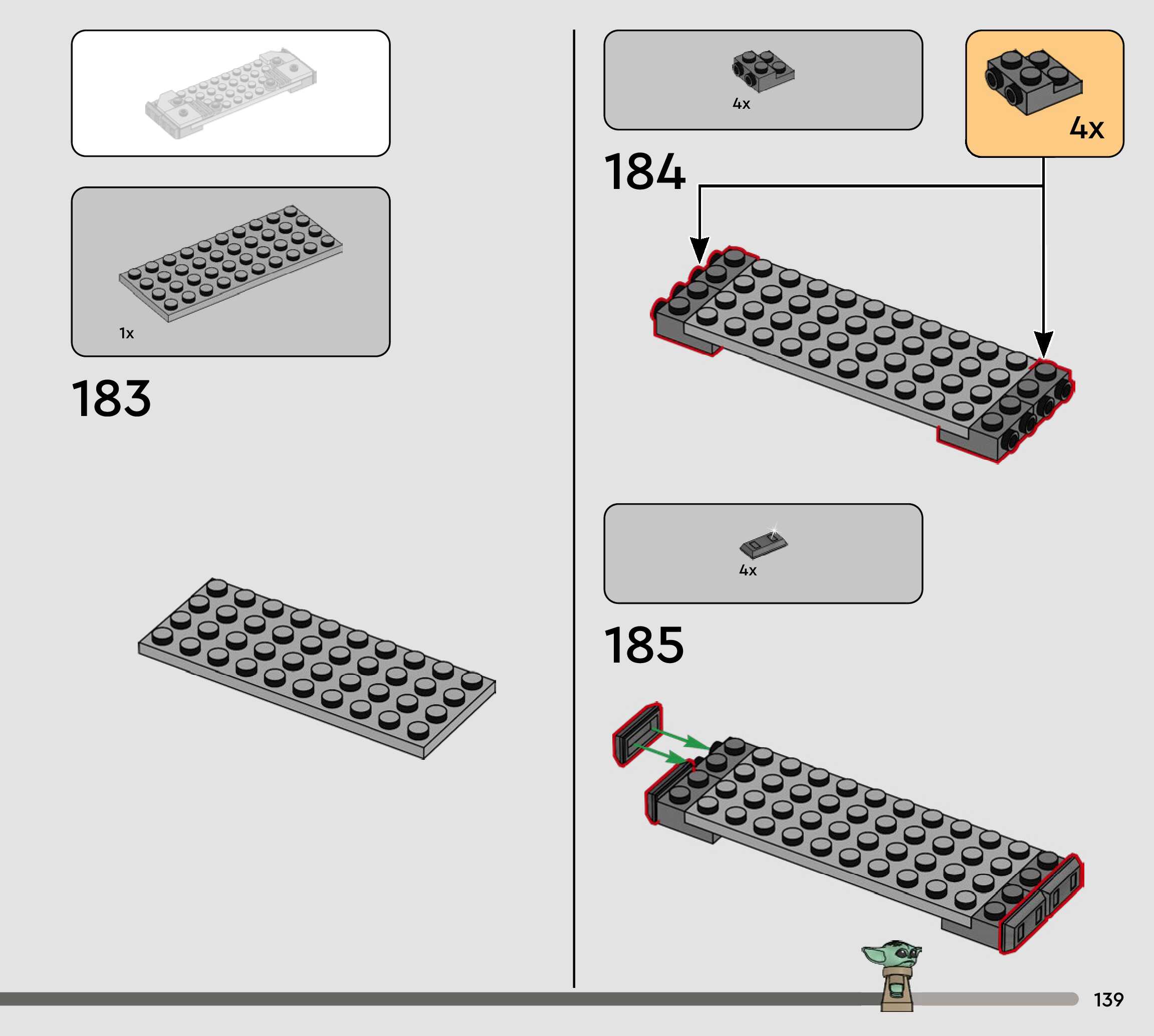 1x

183

4x

4x

184

4x

185

139