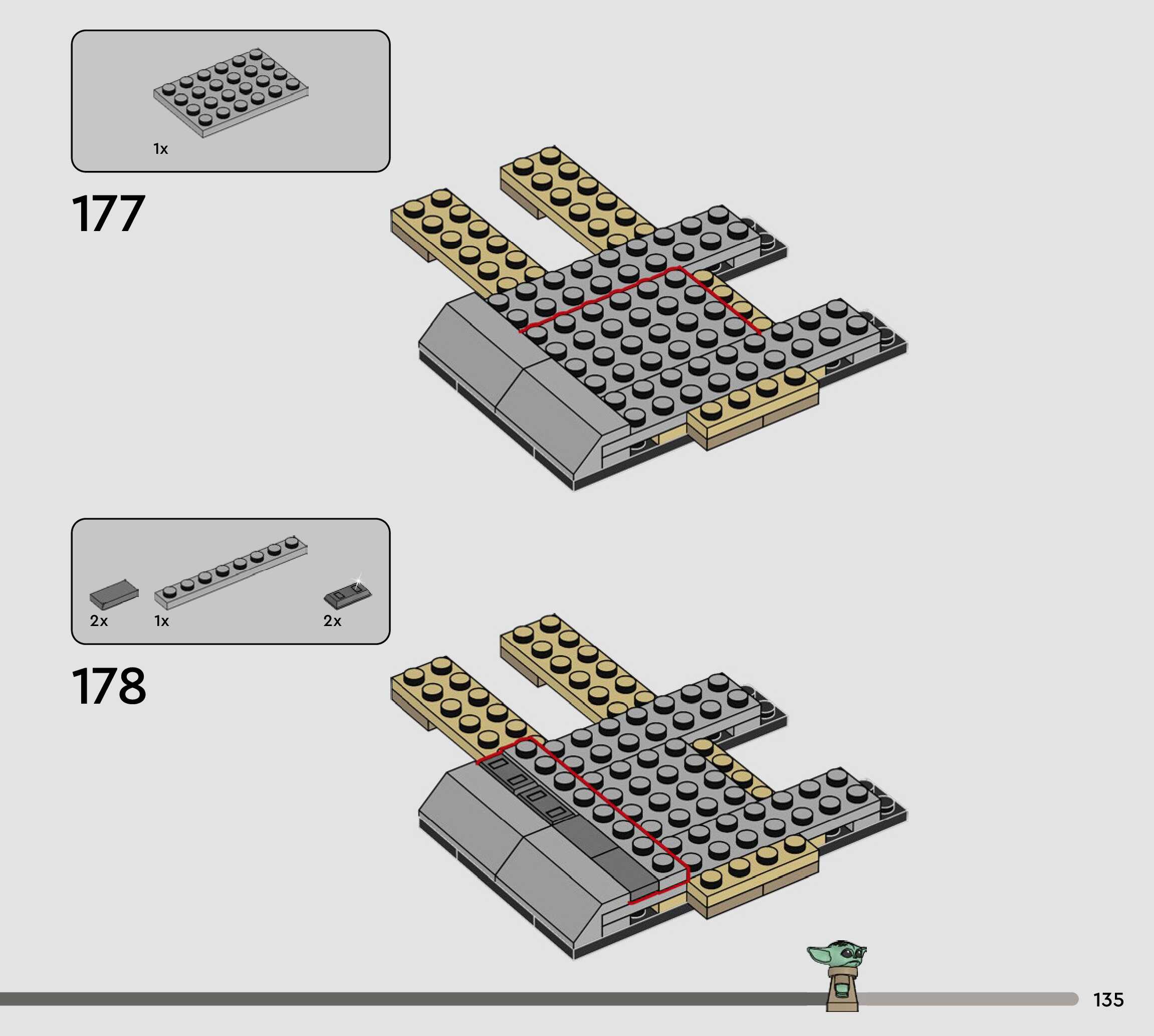 1x

177

2x 1x 2x

178

135