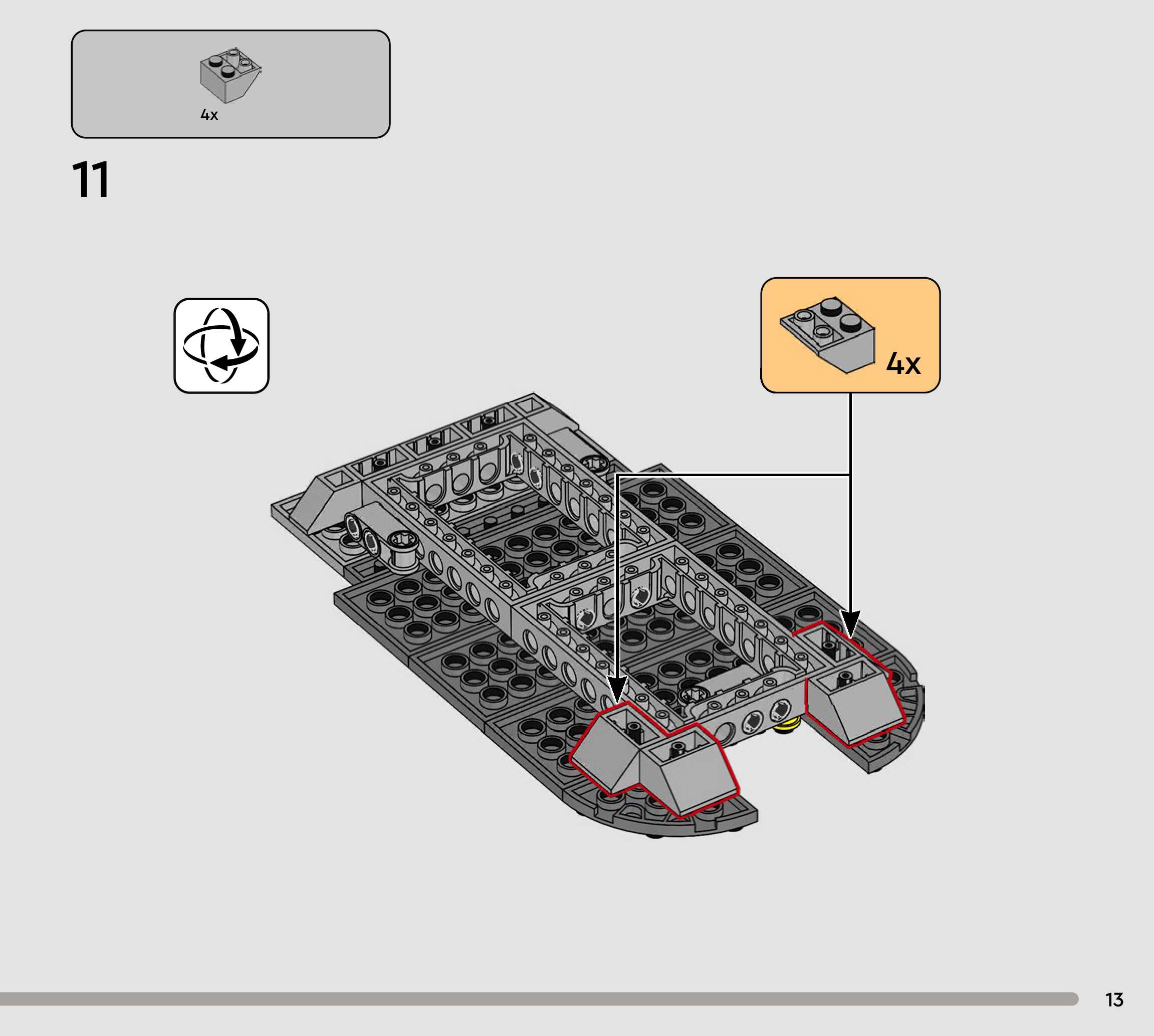 4x

11

4x

13