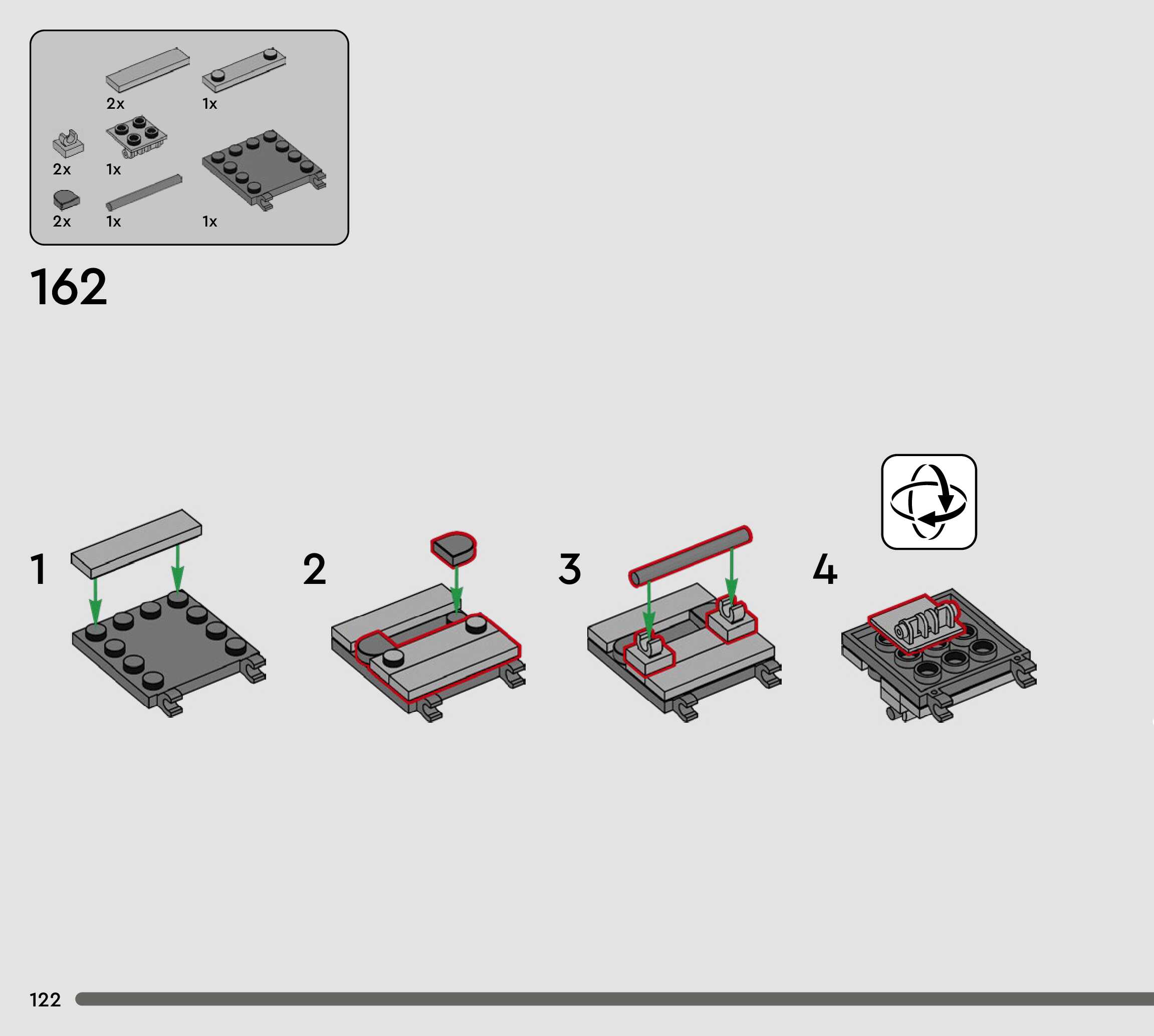 2x
1x
2x
1x
2x
1x
1x

162

1

2

3

4

122