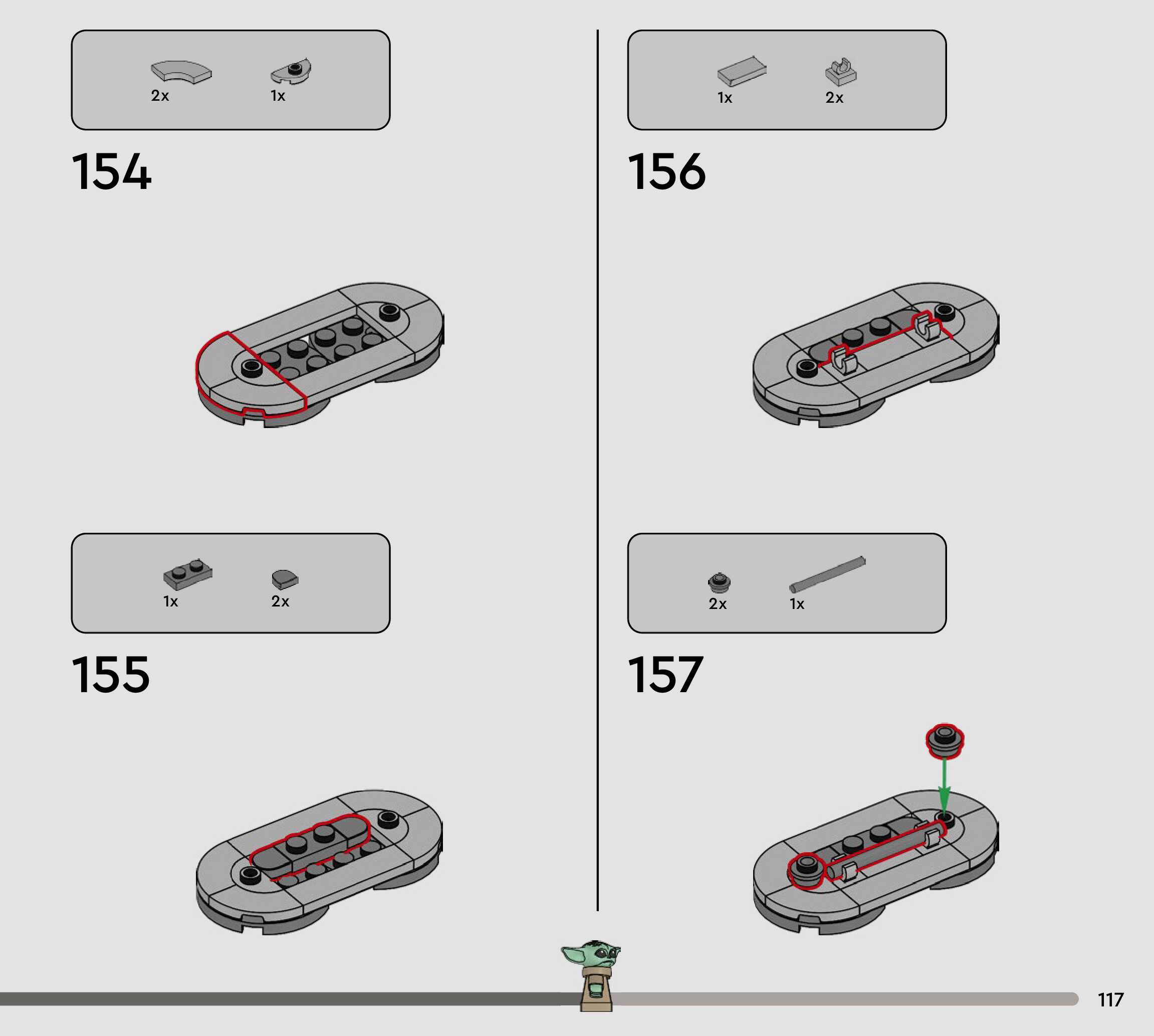 2x 1x

154

1x 2x

155

1x 2x

156

2x 1x

157

117