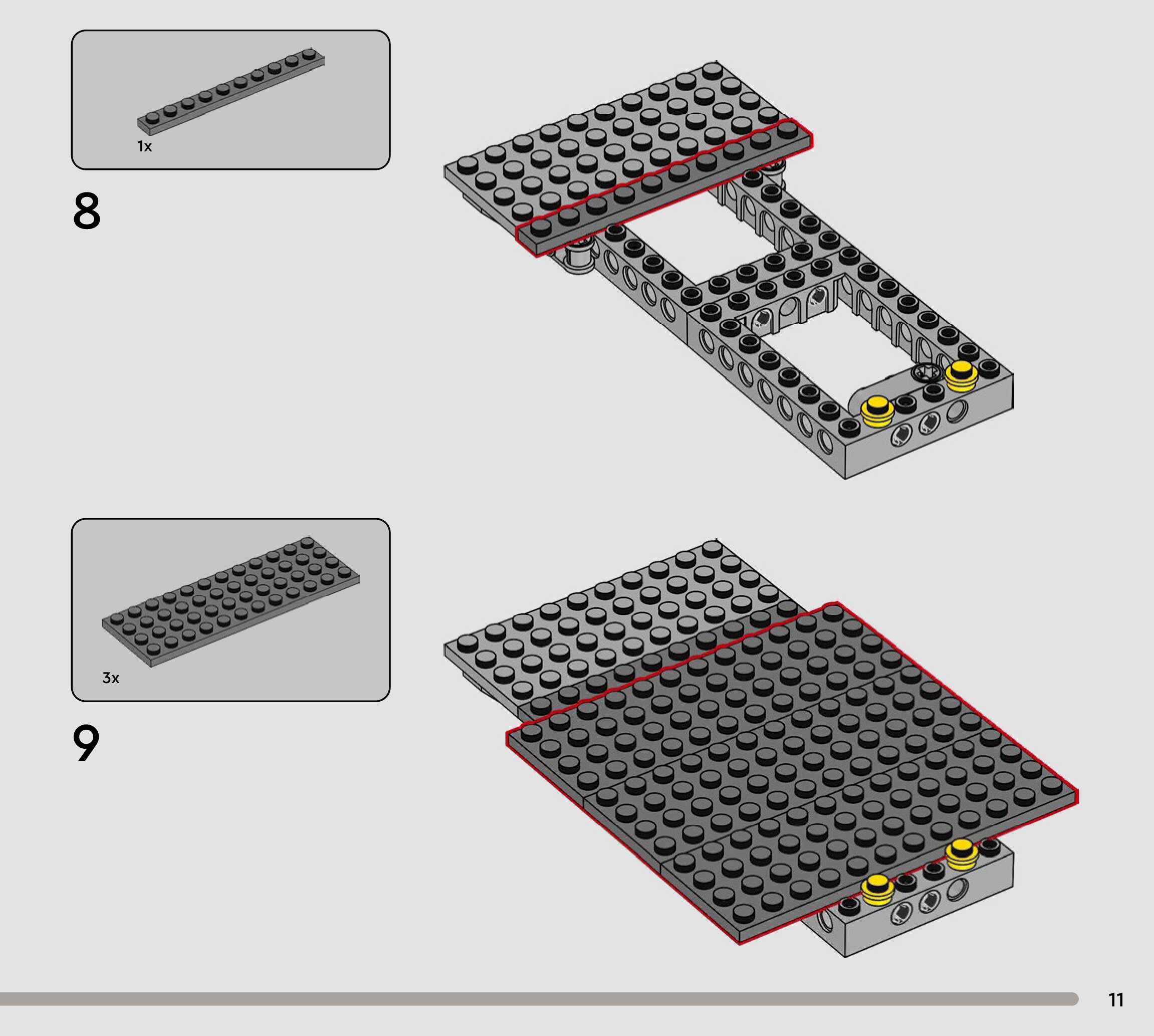 1x

8

3x

9

11