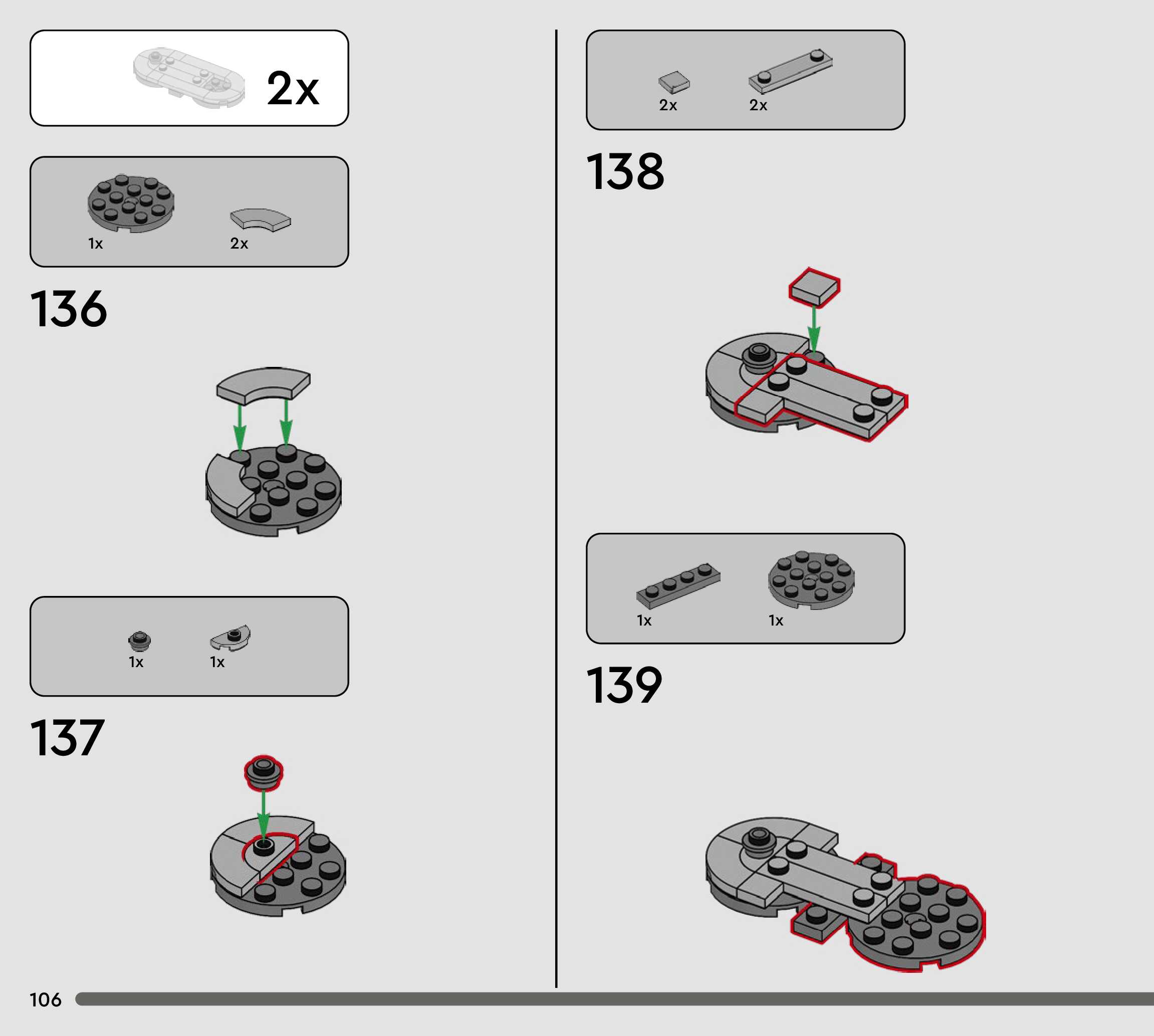 2x

1x 2x

136

1x 1x

137

2x 2x

138

1x 1x

139

106