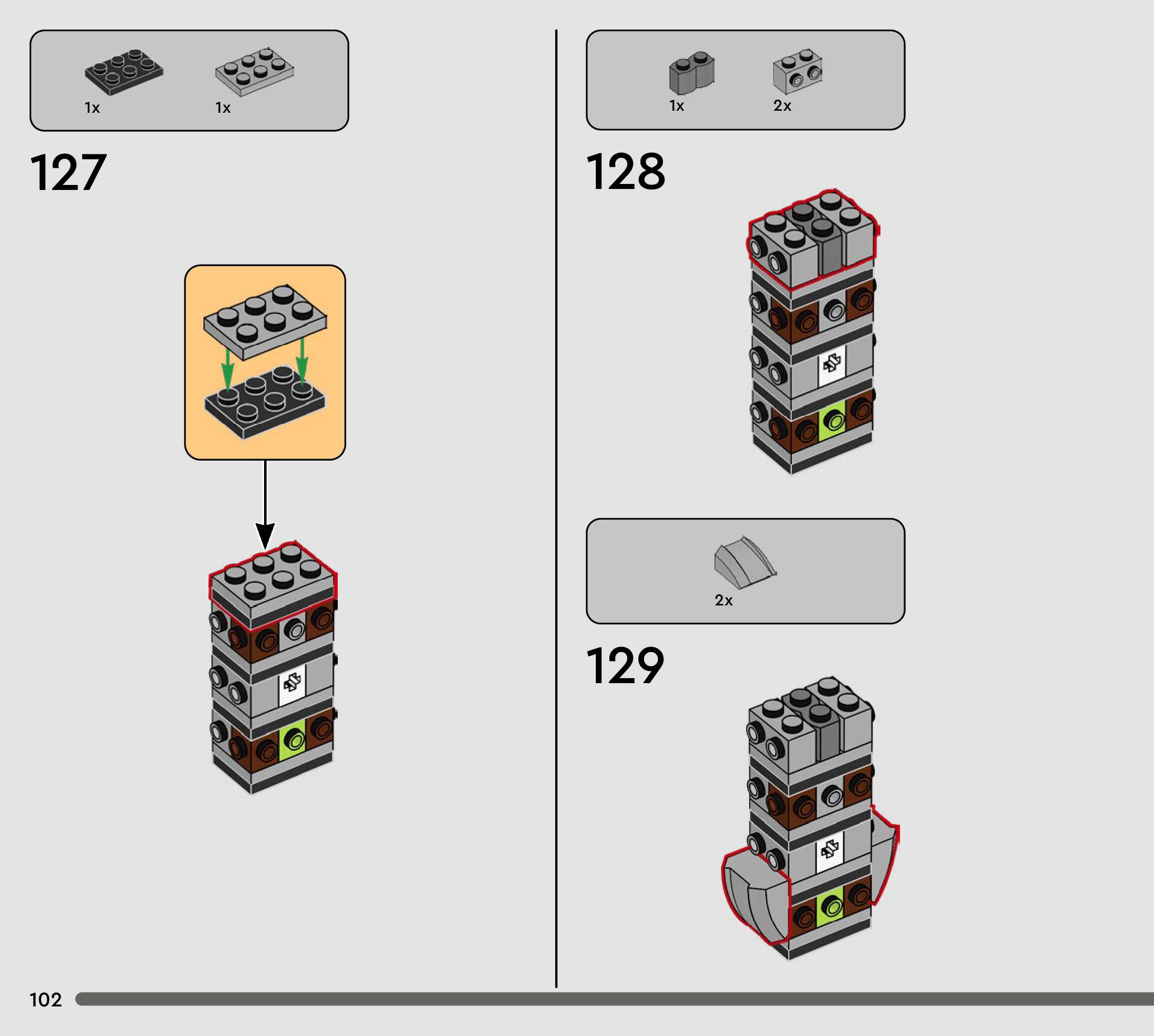 1x 1x

127

1x 2x

128

2x

129

102