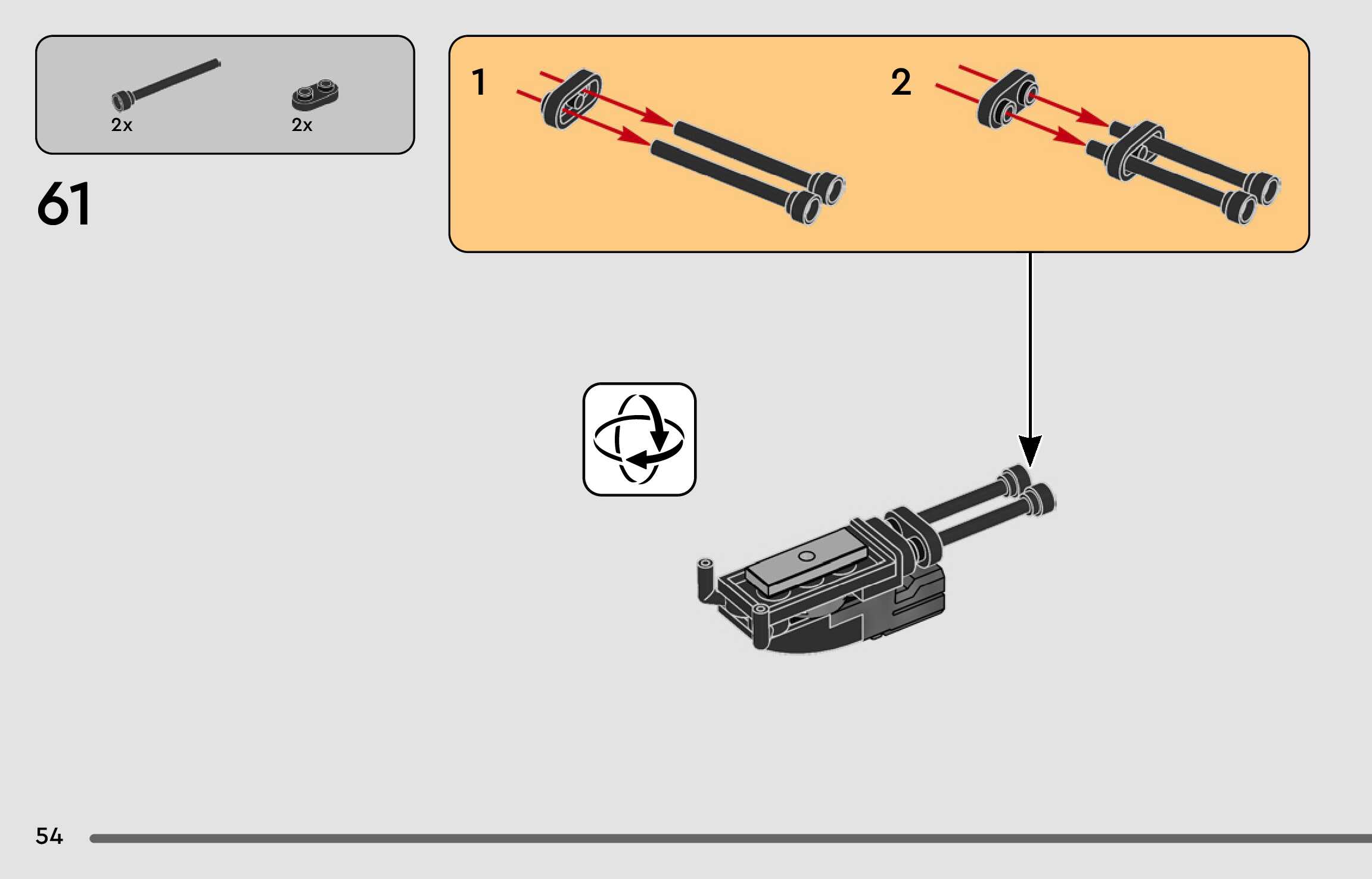 2x
2x

61

1

2

54