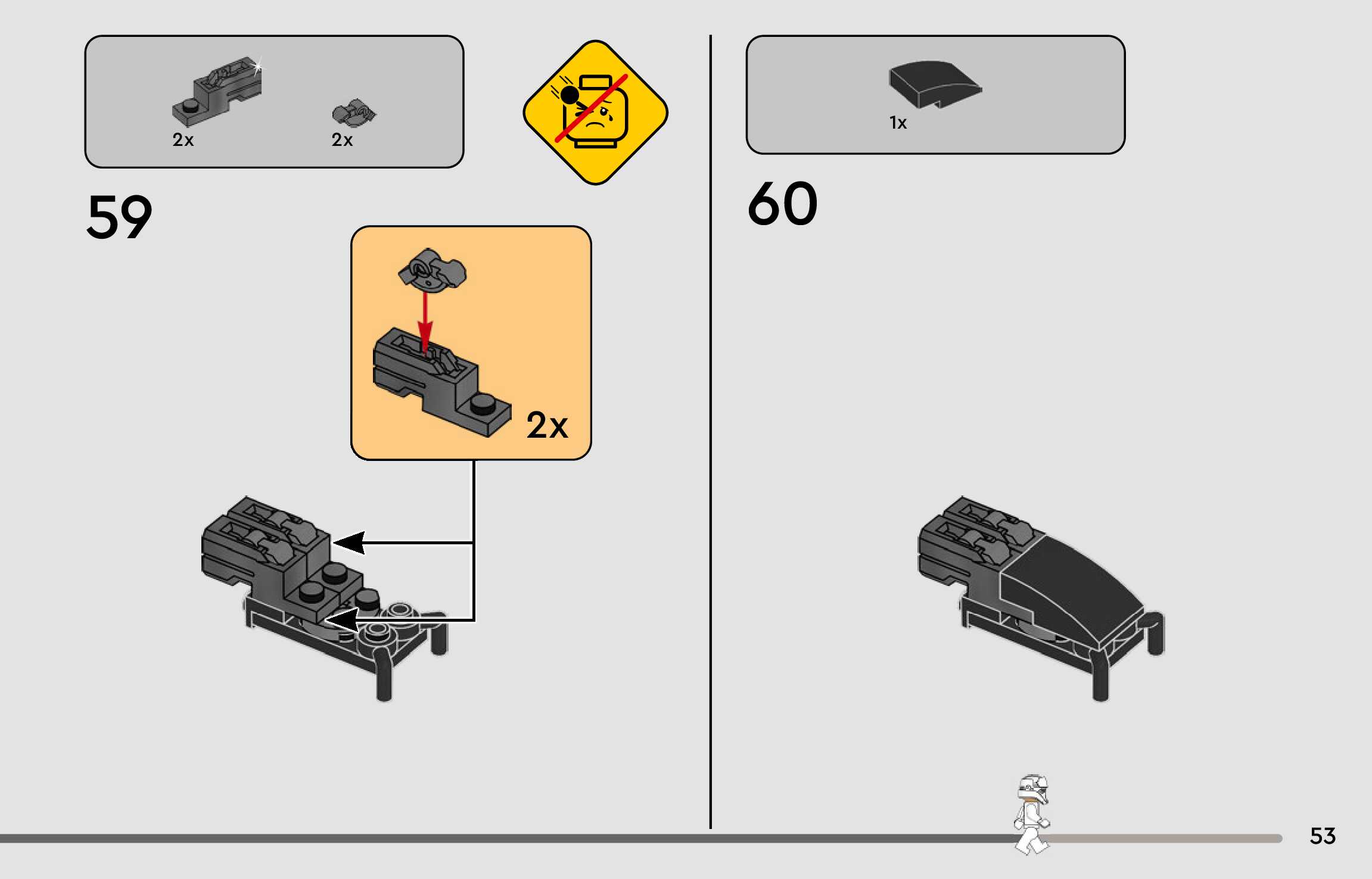 2x
2x

59

2x

1x

60

53