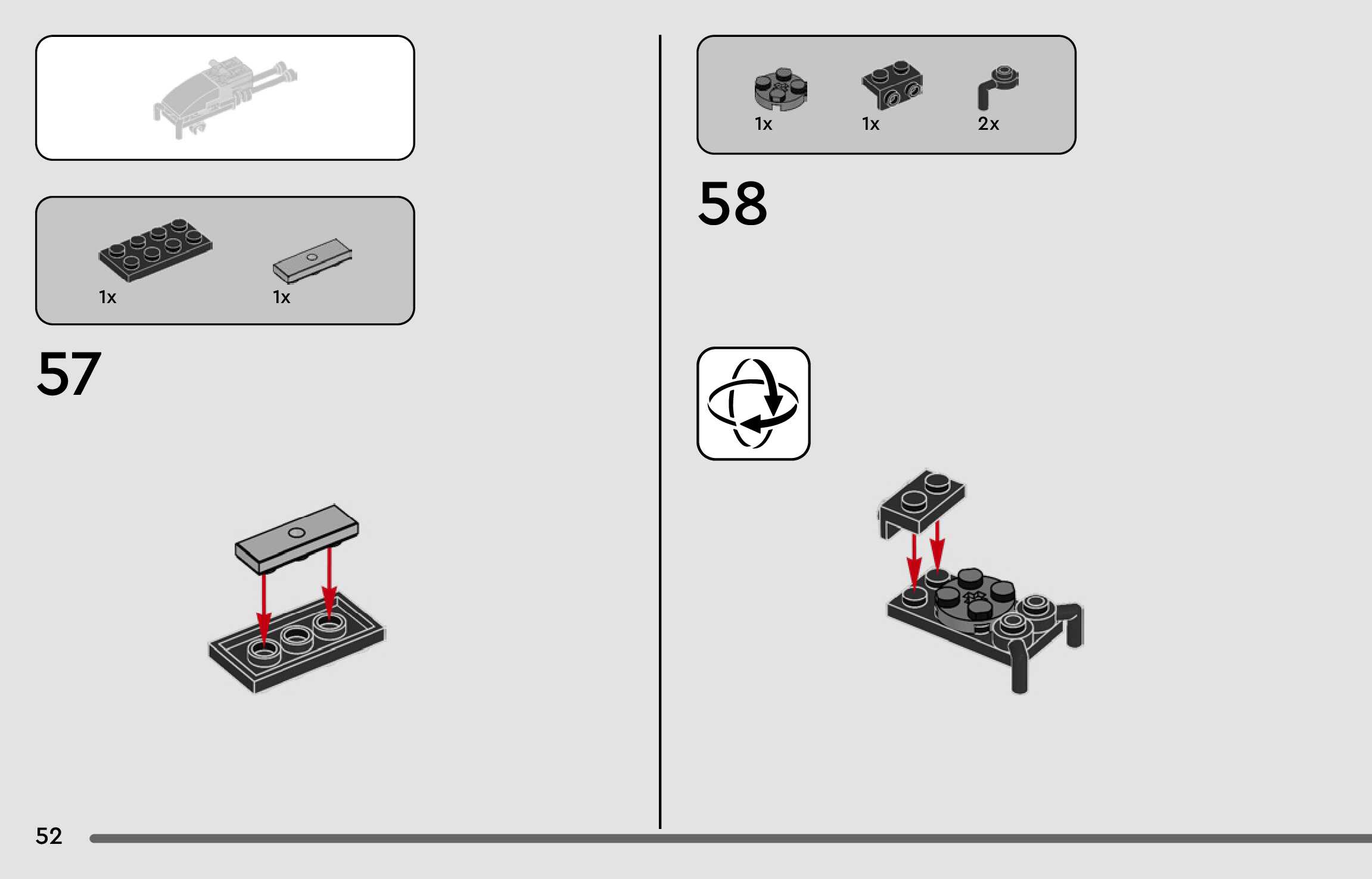 1x

1x

57

1x

1x

2x

58

52