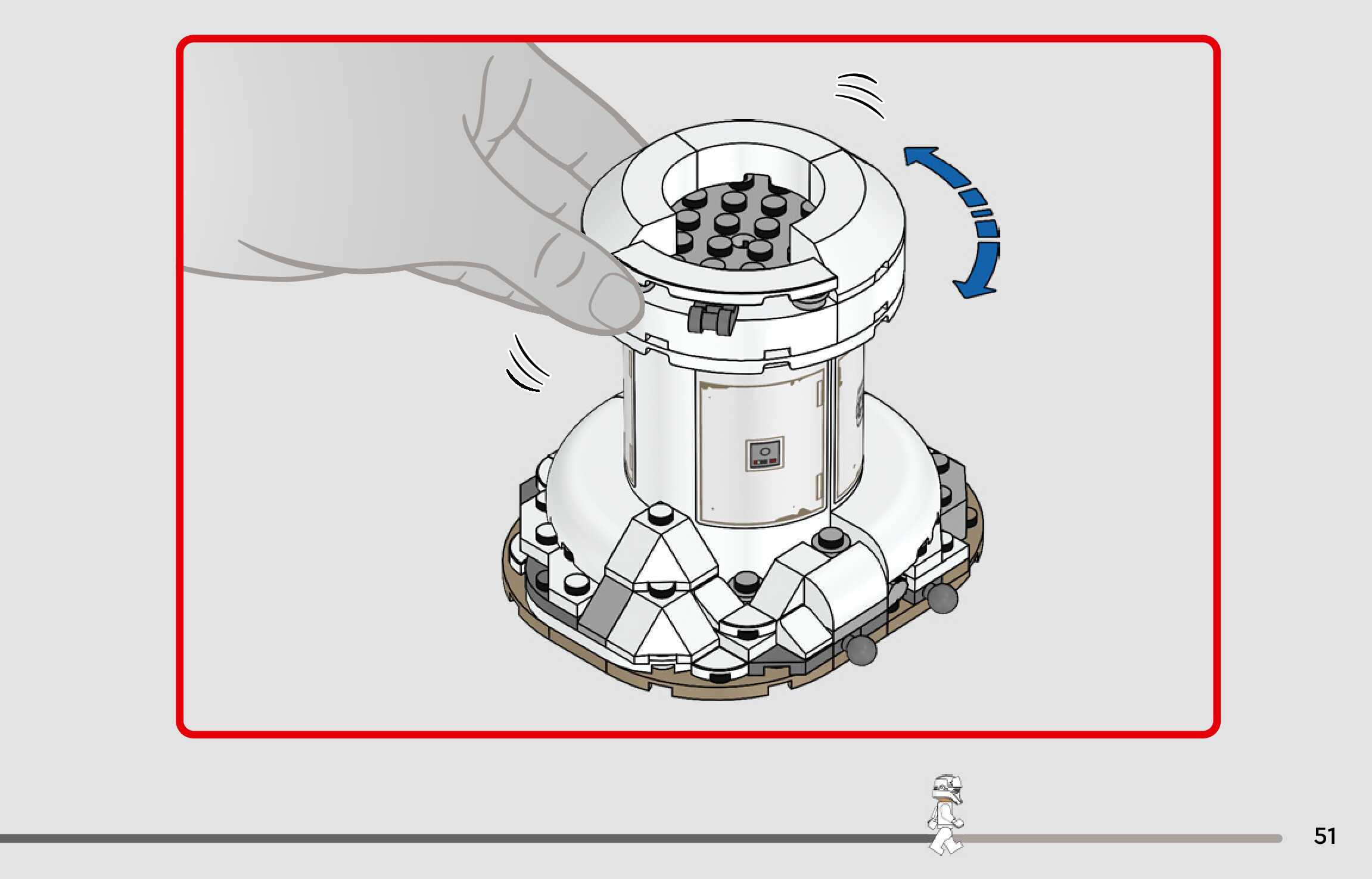 51