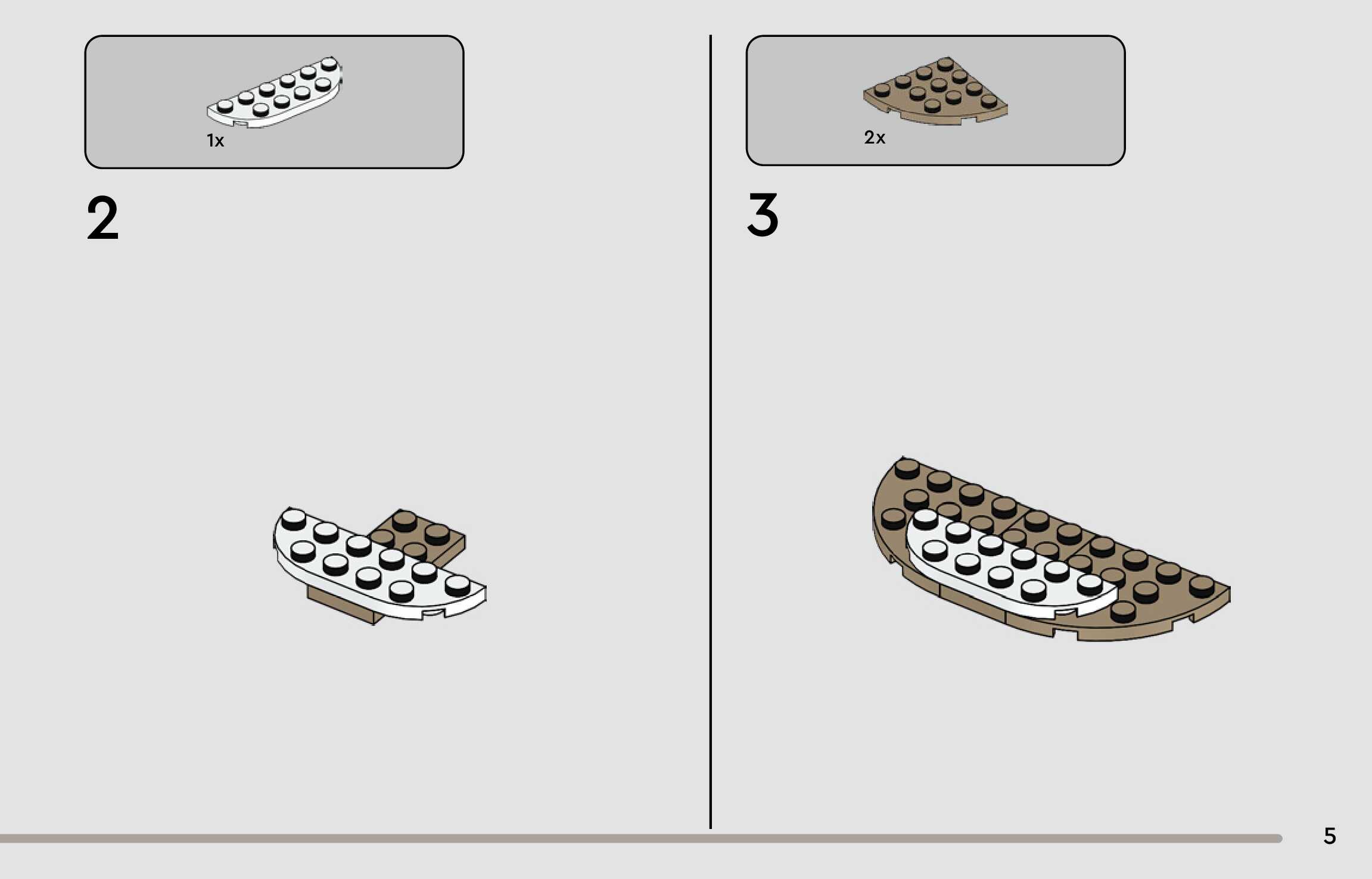 1x

2

2x

3

5