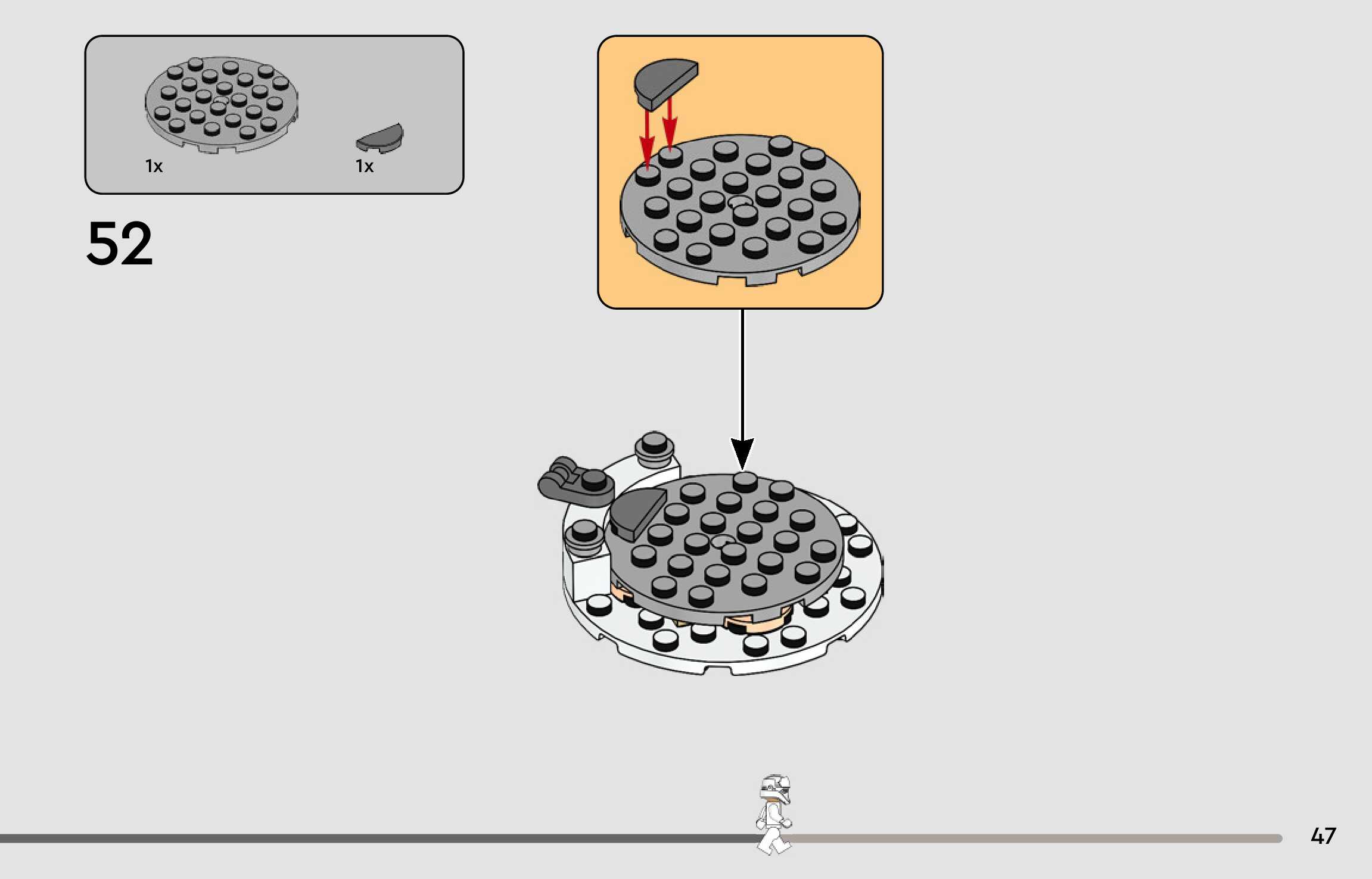 1x

1x

52

47