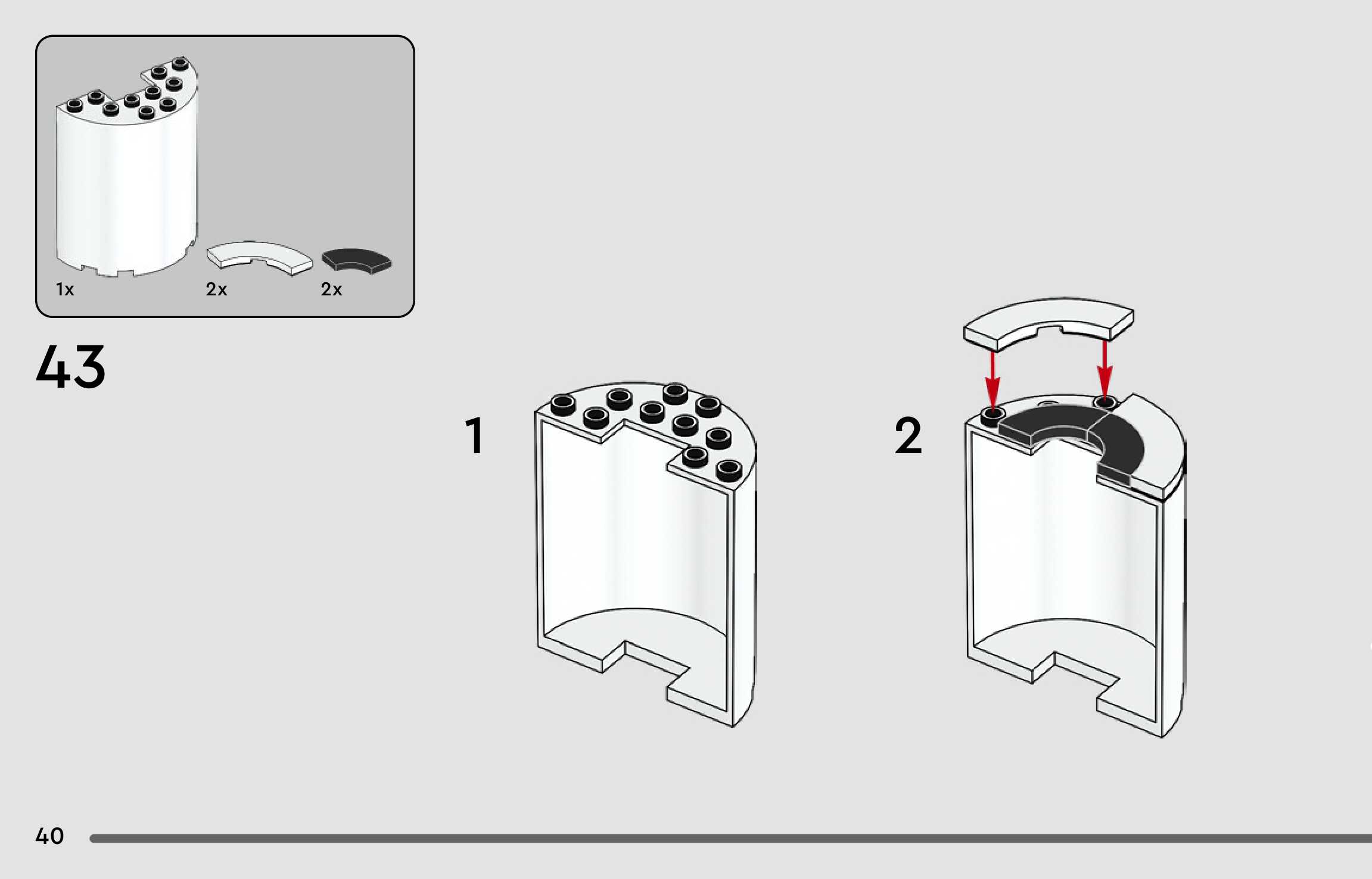 1x
2x
2x

43

1

2

40