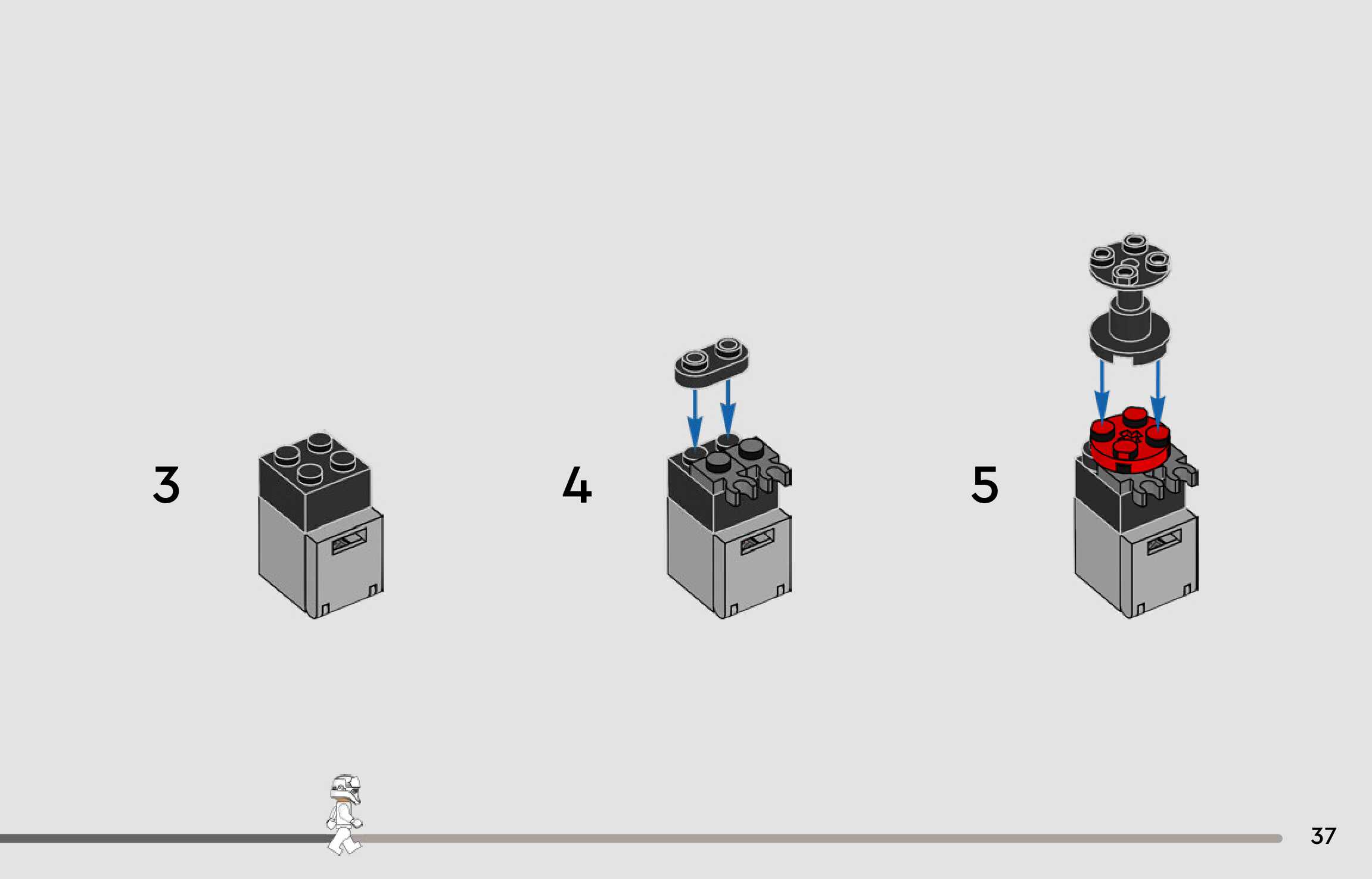 3

4

5

37