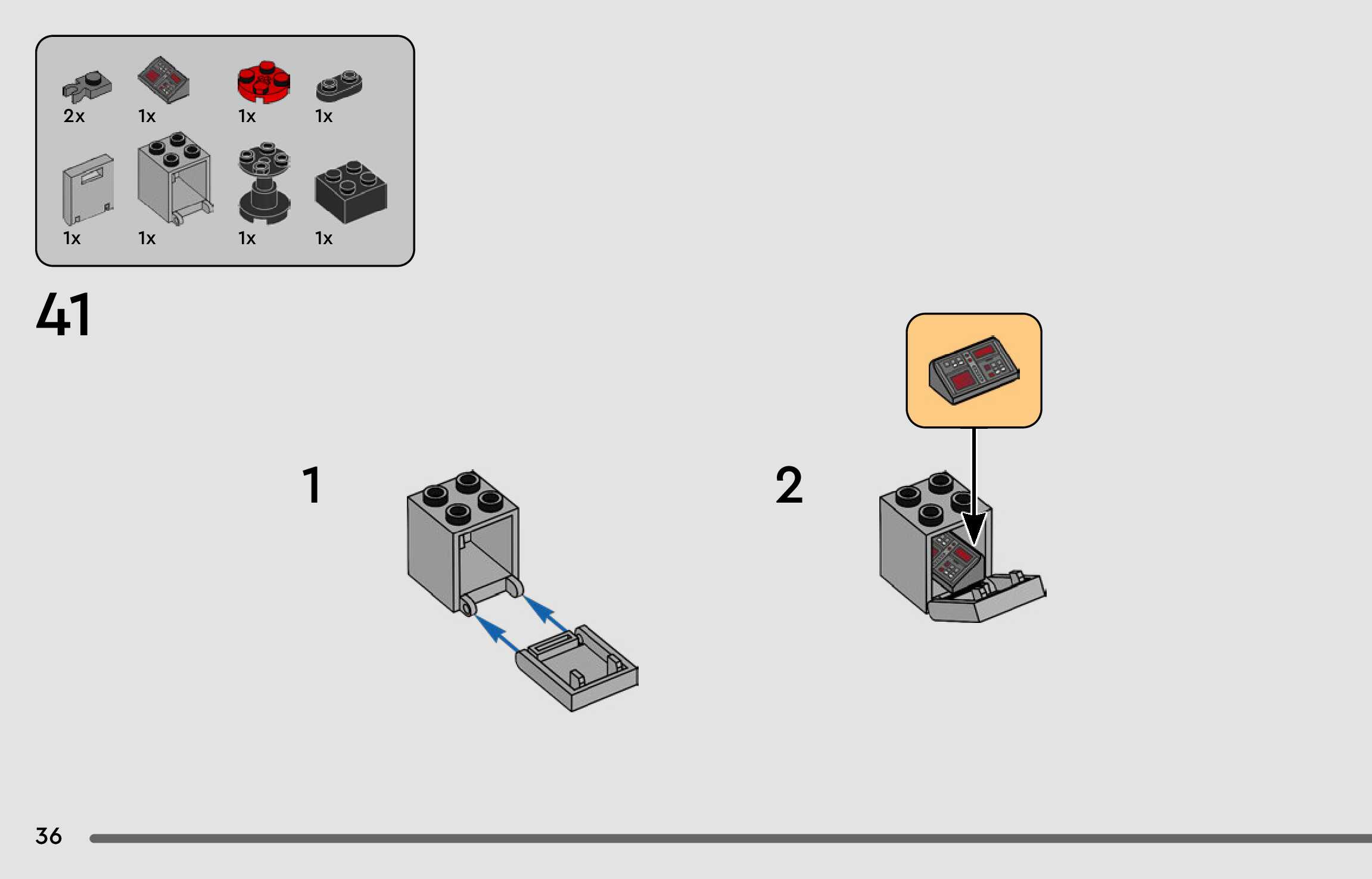 2x 1x 1x 1x

1x 1x 1x 1x

41

1

2

36