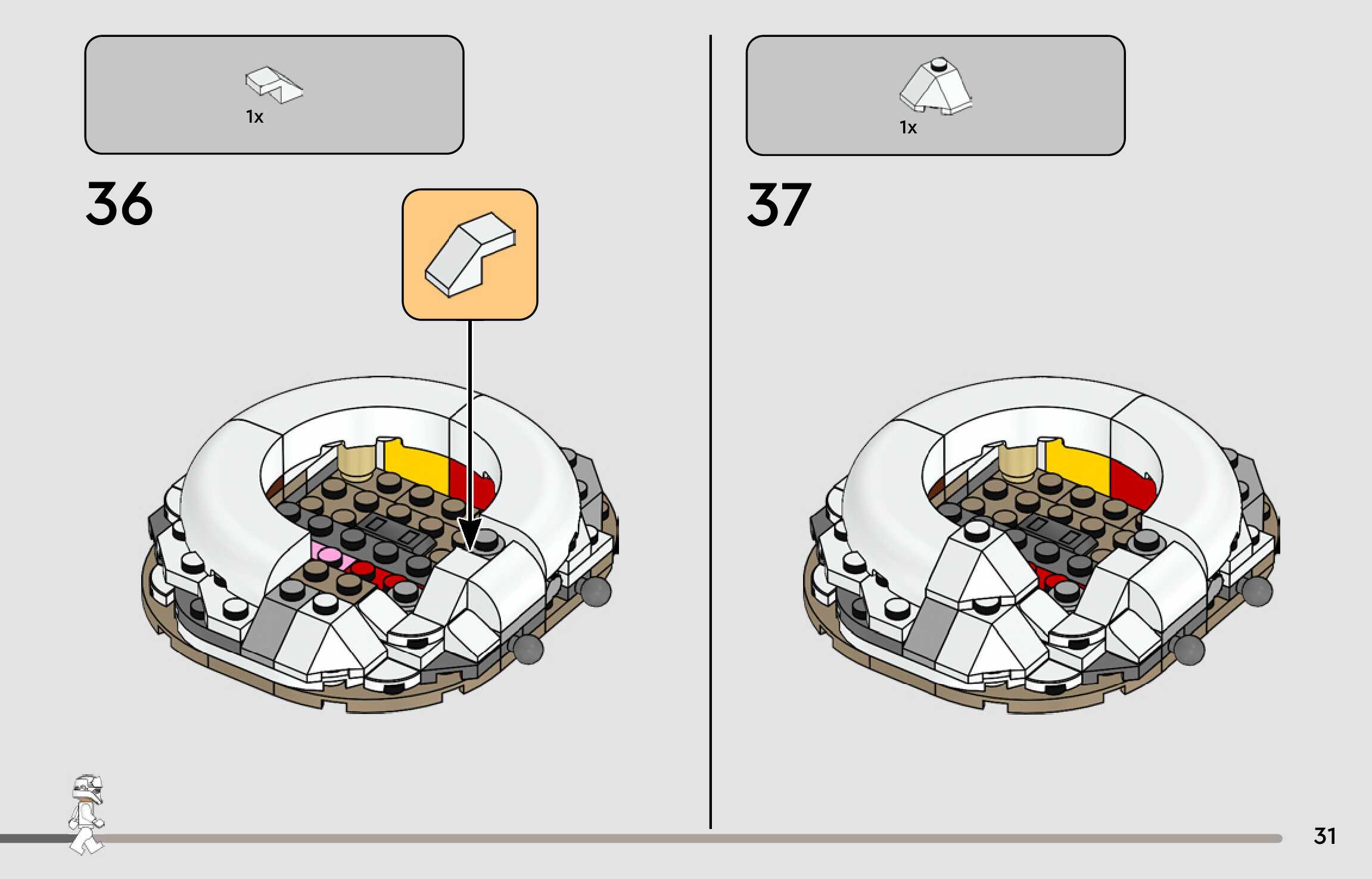 1x

36

1x

37

31